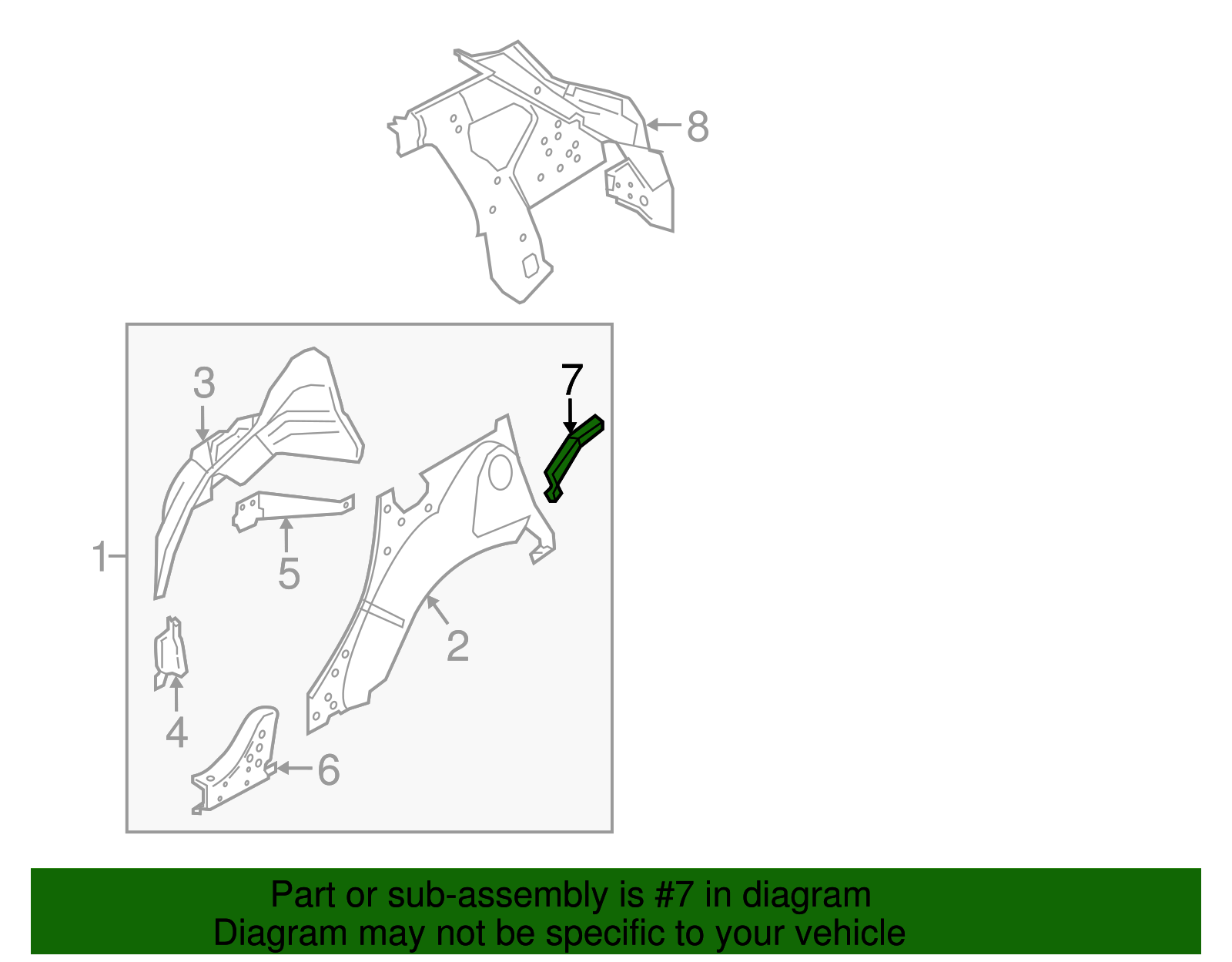 8

3

7

1

5

2

4

6

Part or sub-assembly is #7 in diagram
Diagram may not be specific to your vehicle