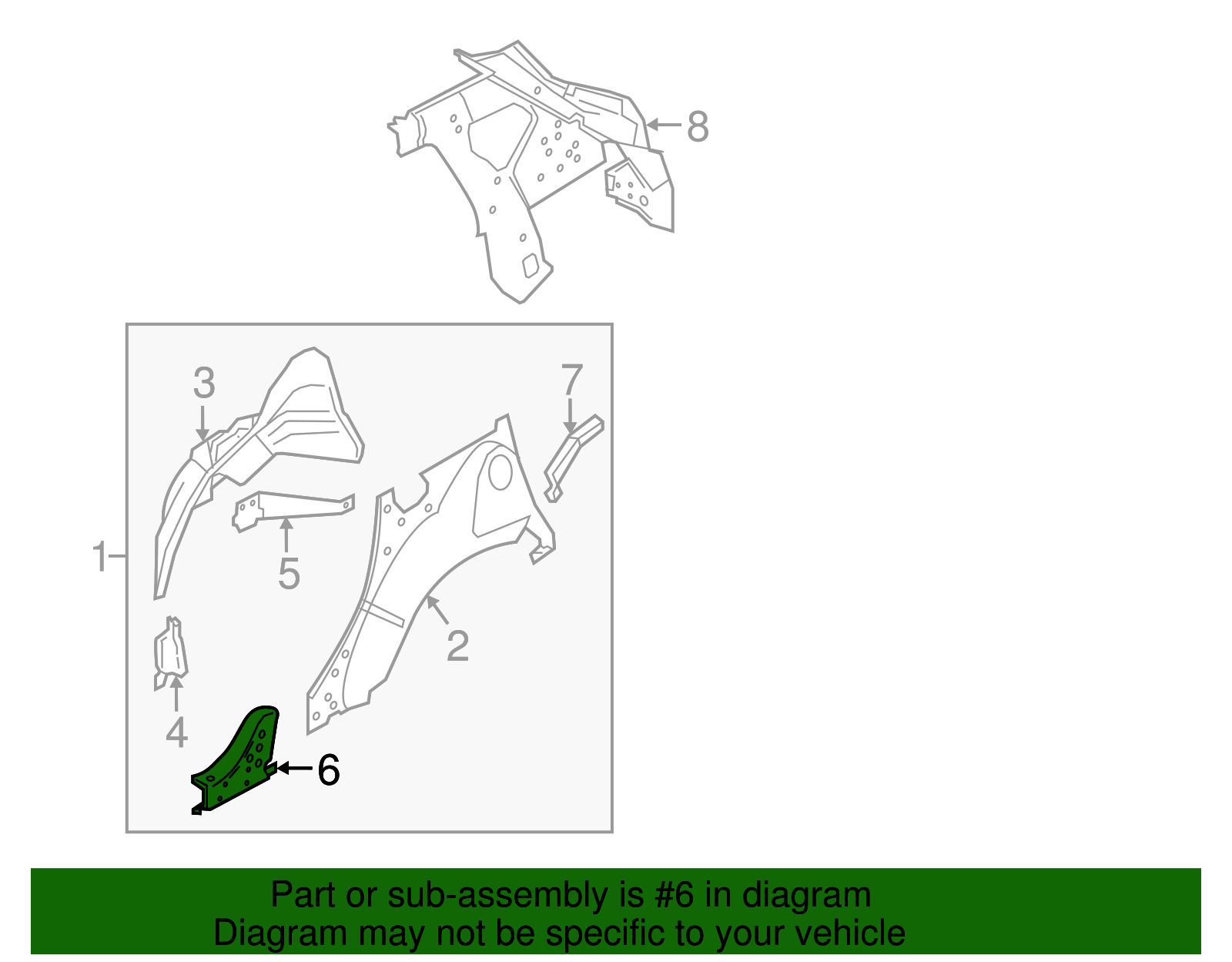 8

3

7

1

5

2

4

6

Part or sub-assembly is #6 in diagram
Diagram may not be specific to your vehicle