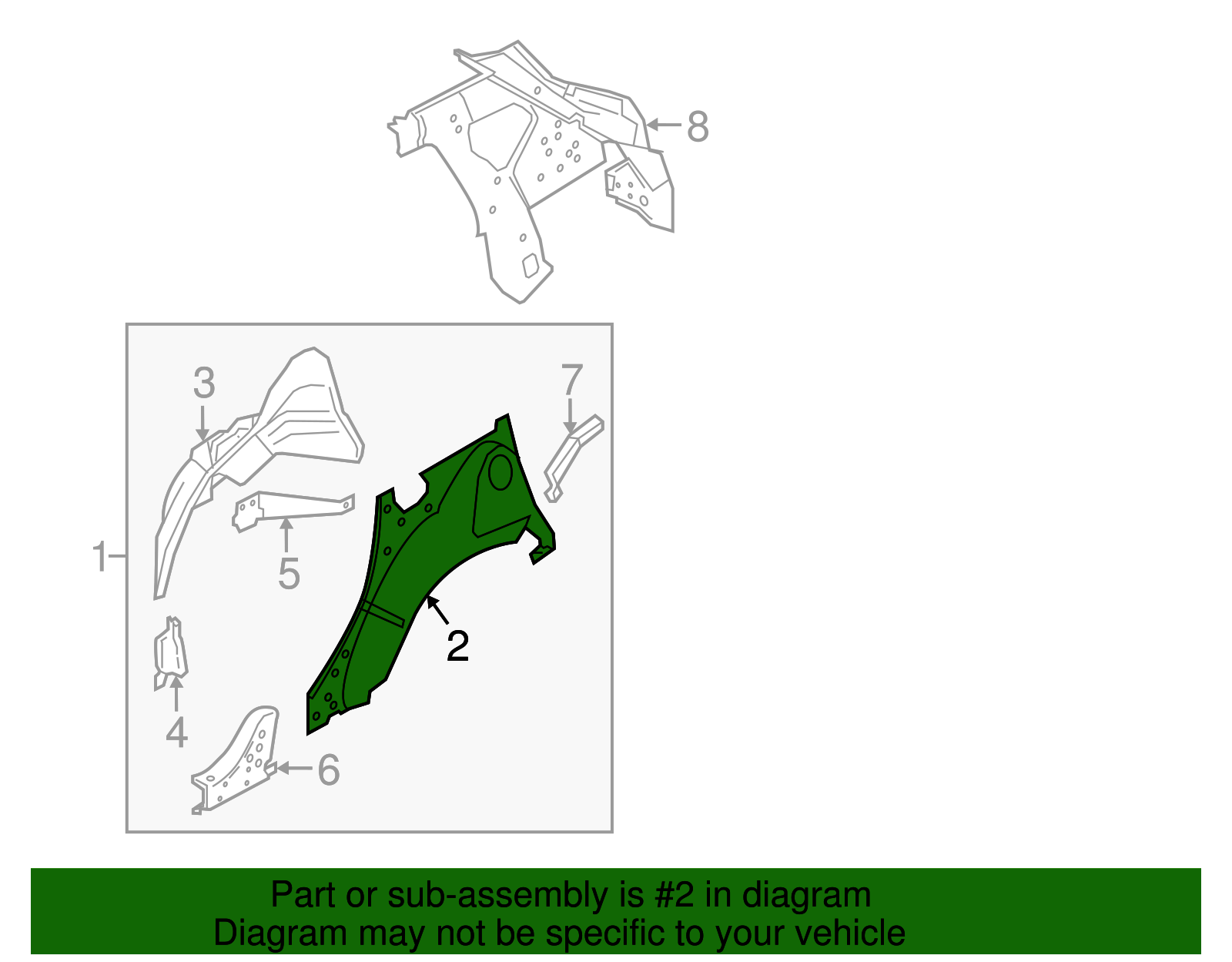 8

3

7

1

5

2

4

6

Part or sub-assembly is #2 in diagram
Diagram may not be specific to your vehicle