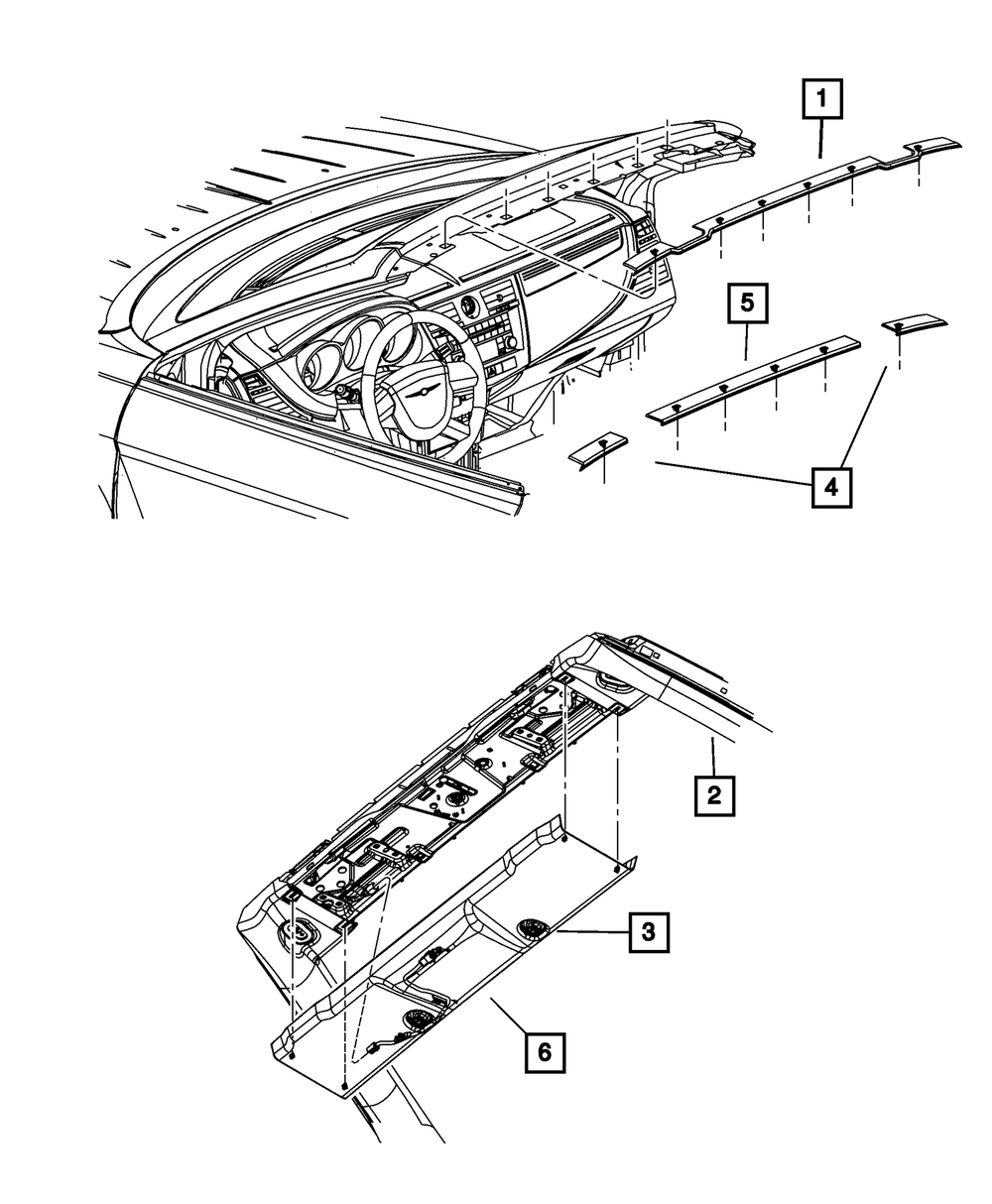 1
5
4
2
3
6