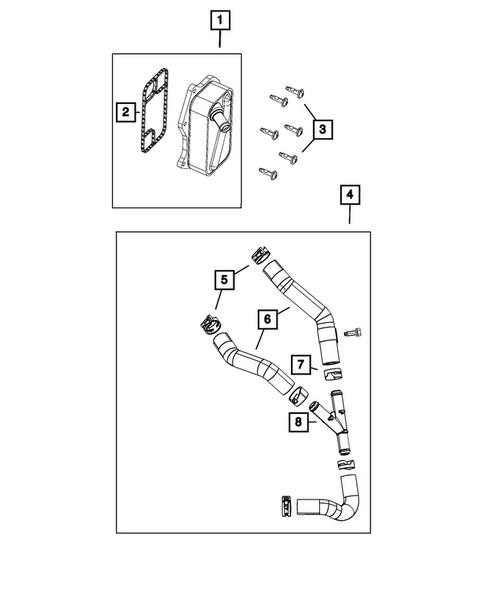 1
2
3
4
5
6
7
8