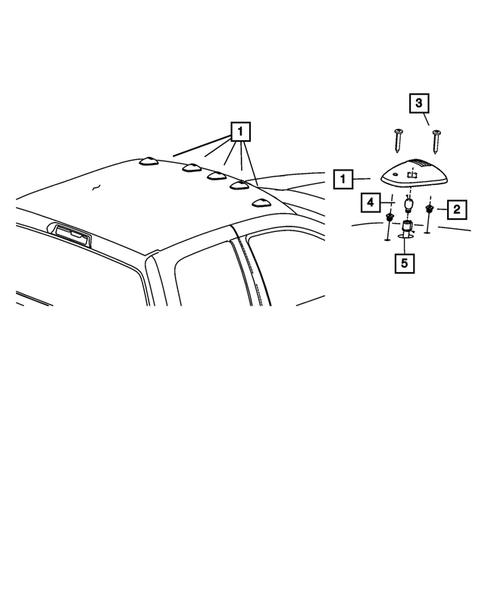 1
3
1
4
2
5