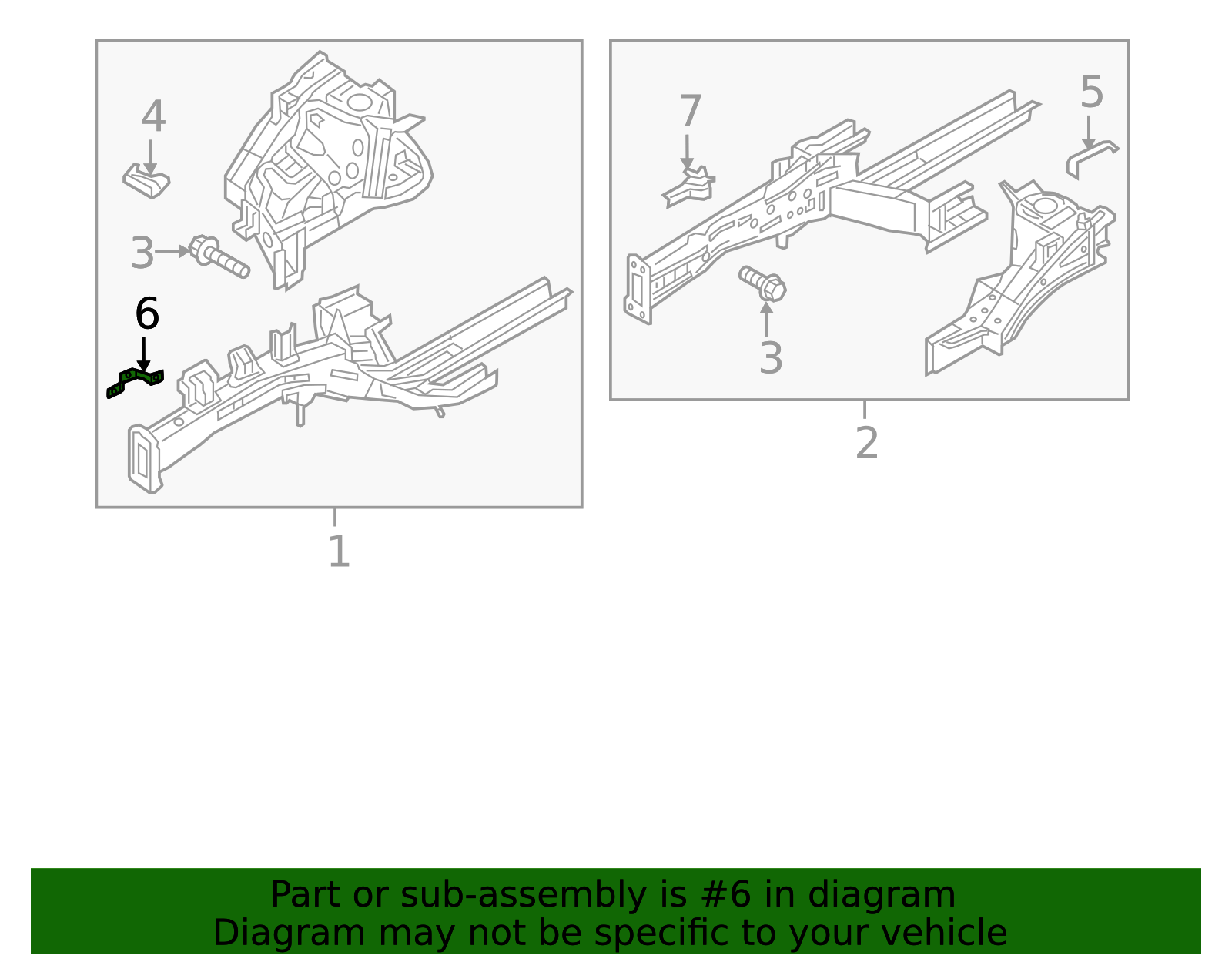 4
3
6
1
7
5
3
2

Part or sub-assembly is #6 in diagram
Diagram may not be specific to your vehicle