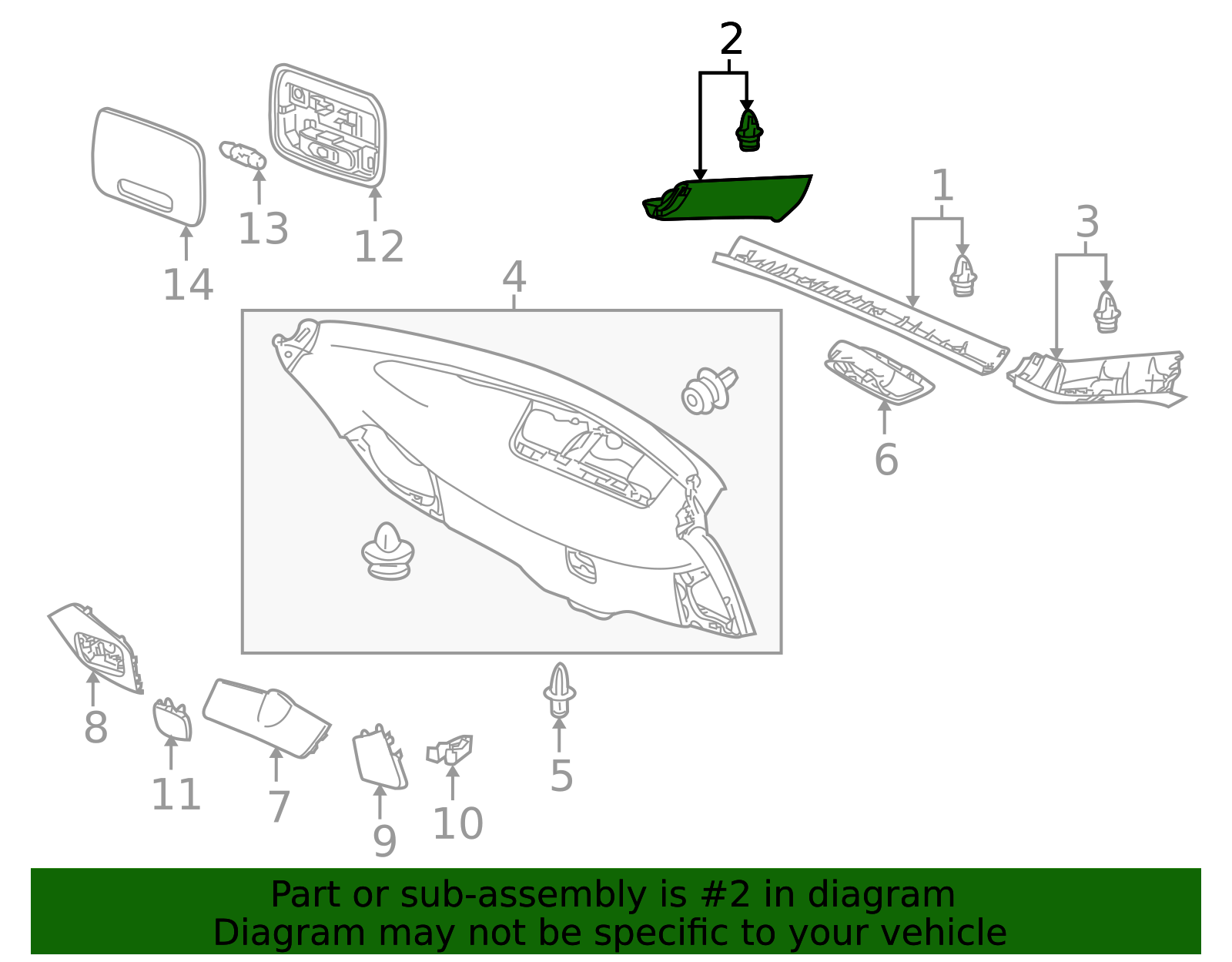 2

1

3

14

13

12

4

6

8

11

7

9

10

5

Part or sub-assembly is #2 in diagram
Diagram may not be specific to your vehicle