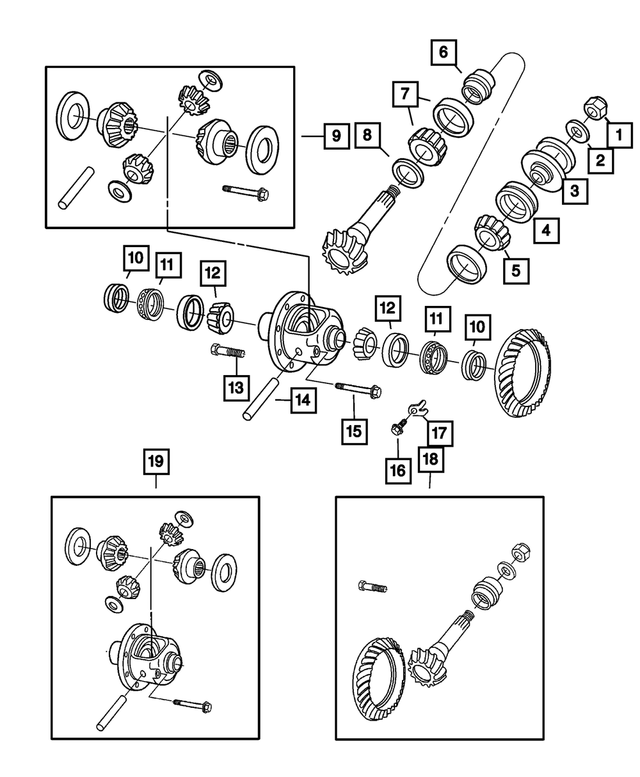 6
7
1
9
8
2
3
4
5
10
11
12
12
11
10
13
14
15
17
16
18
19