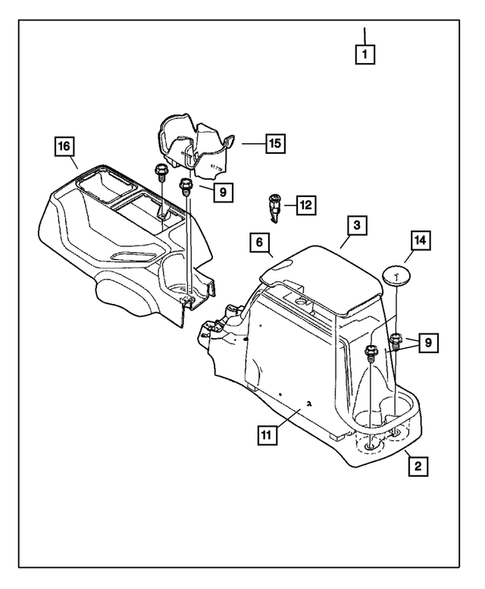 1
16
15
9
12
3
6
14
9
11
2