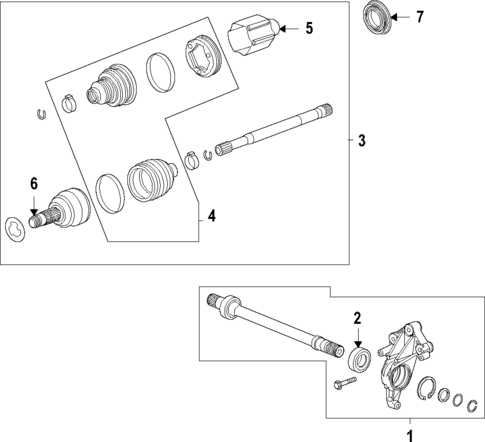 7
5
3
6
4
2
1