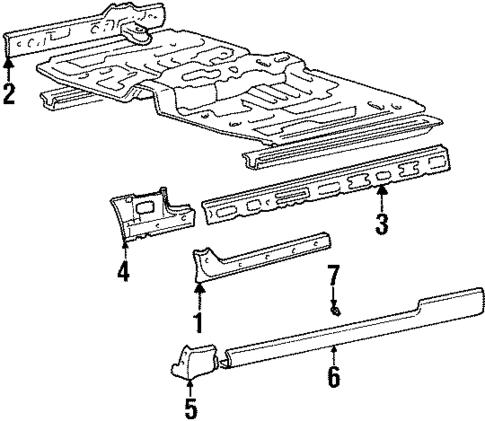 2
3
4
7
1
6
5