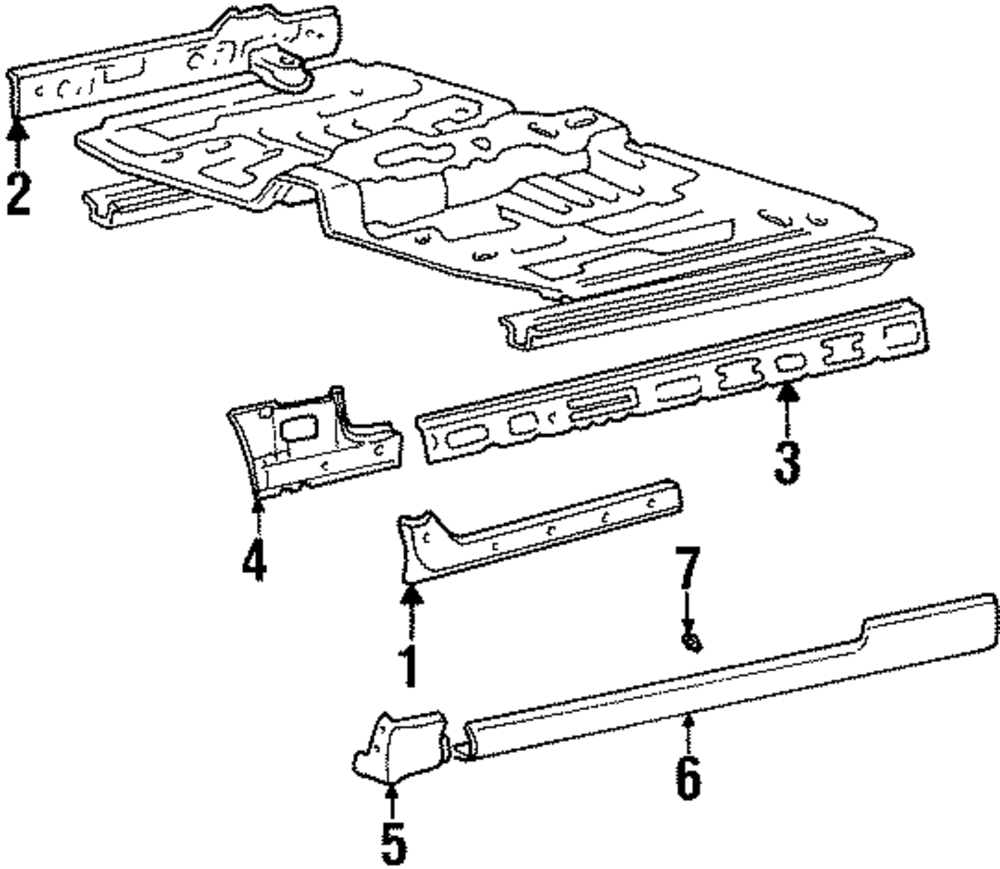 2
3
4
7
1
6
5