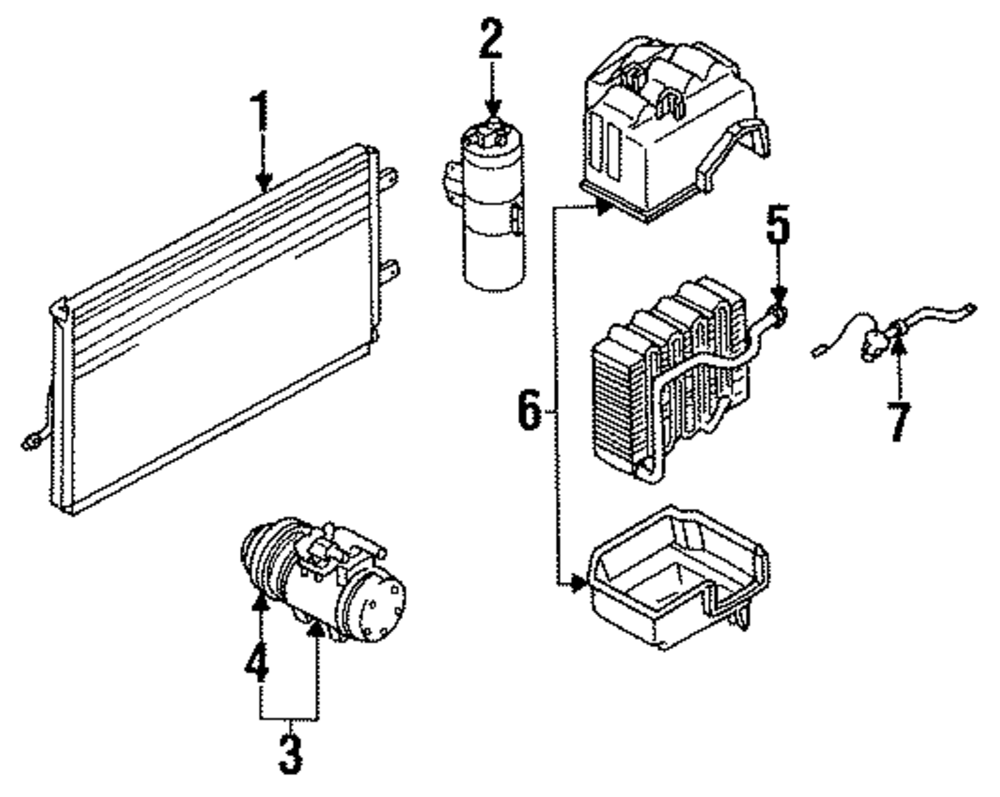 1
2
5
6
7
4
3