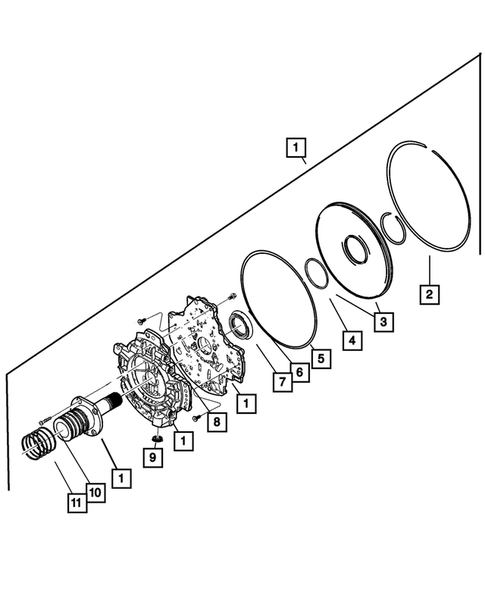 1
2
3
4
5
6
7
1
8
1
9
1
10
11