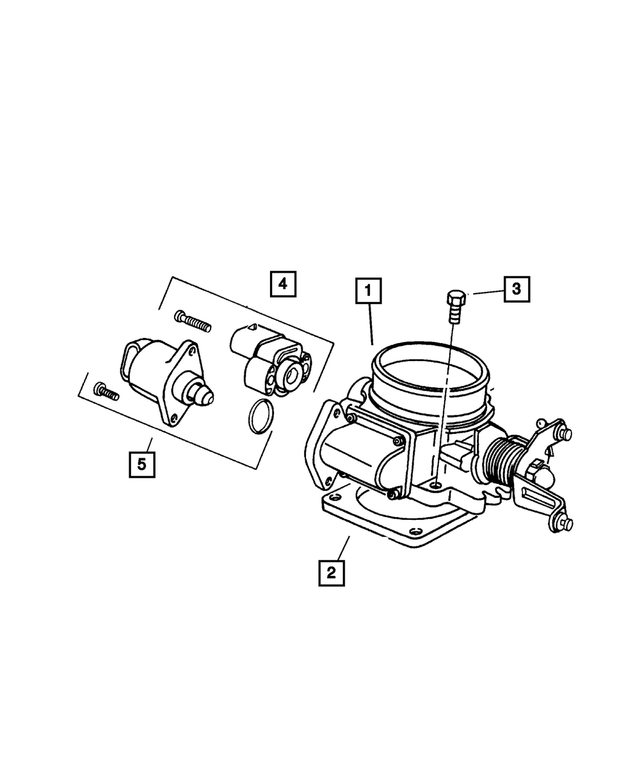 4
1
3
5
2