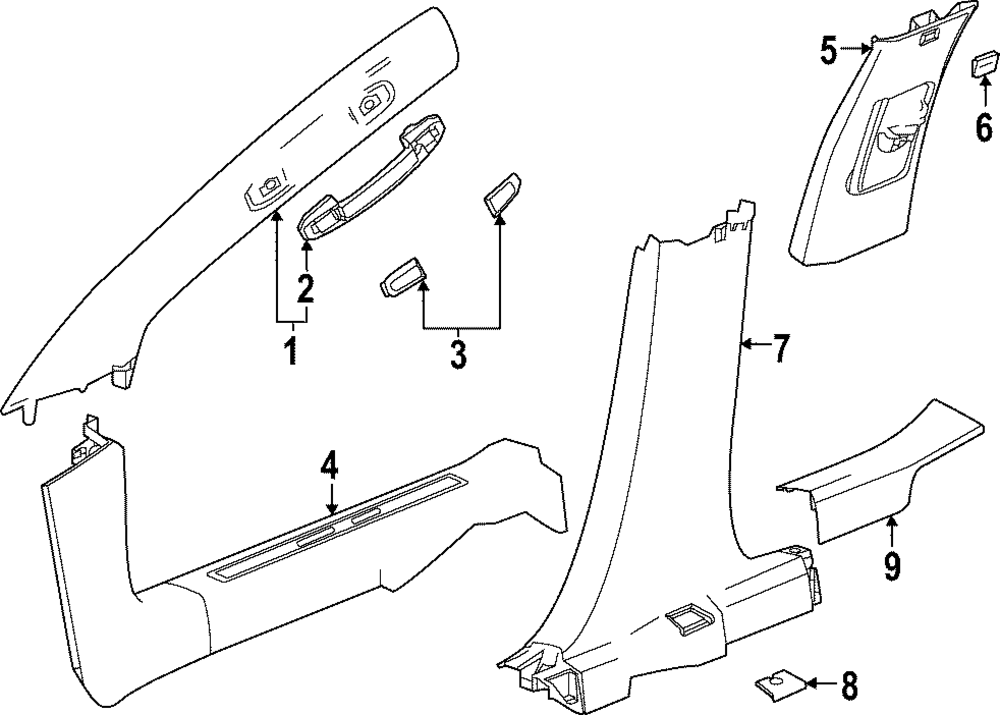 5
6
2
1
3
7
4
9
8