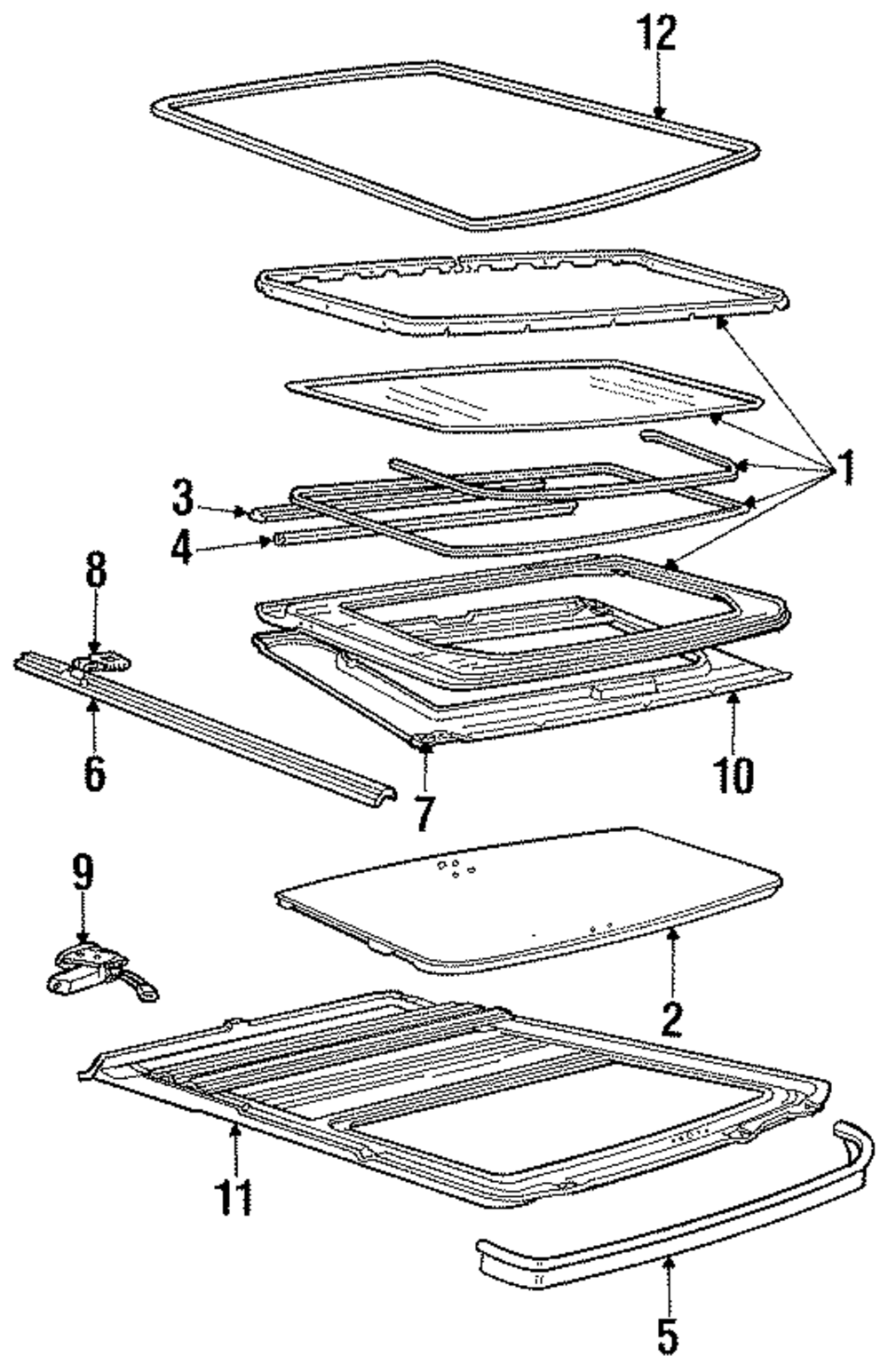 12
1
3
4
8
6
7
10
9
2
11
5