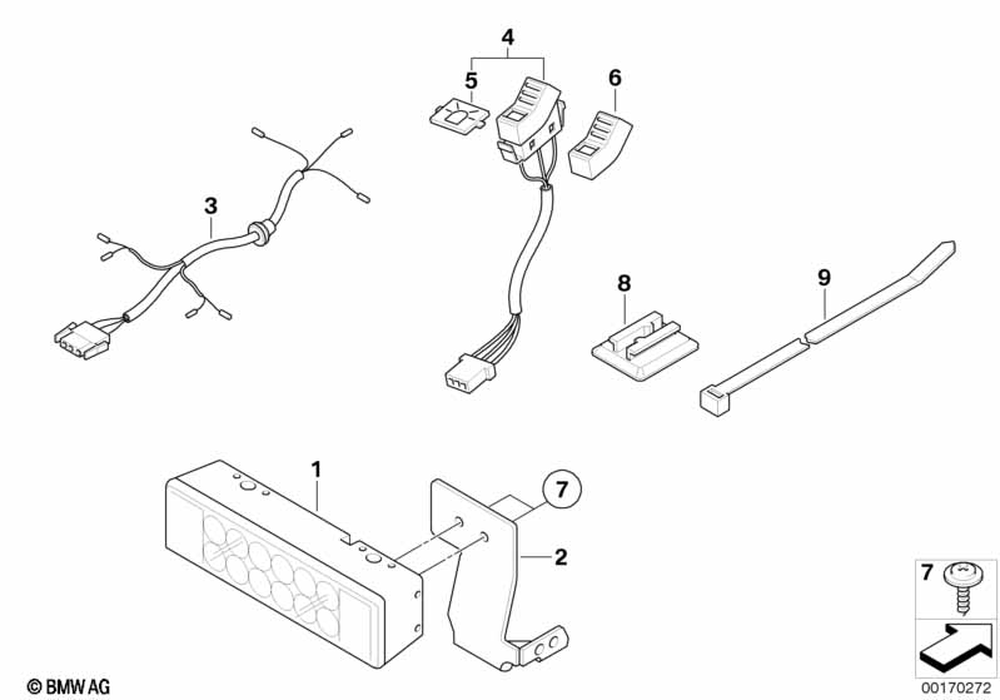 4
5
6
3
8
9
1
7
2
7
© BMW AG
00170272