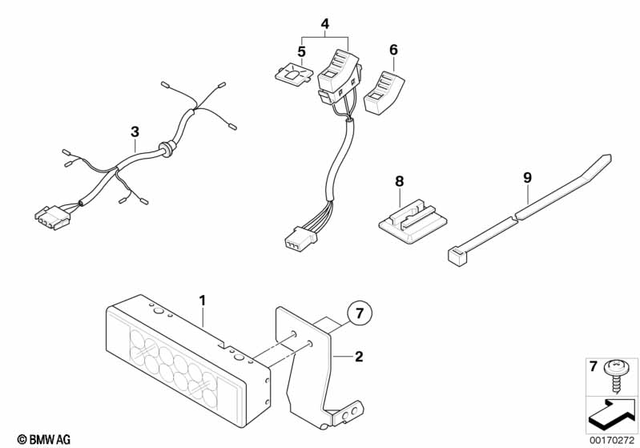 4
5
6
3
8
9
1
7
2
7
© BMW AG
00170272