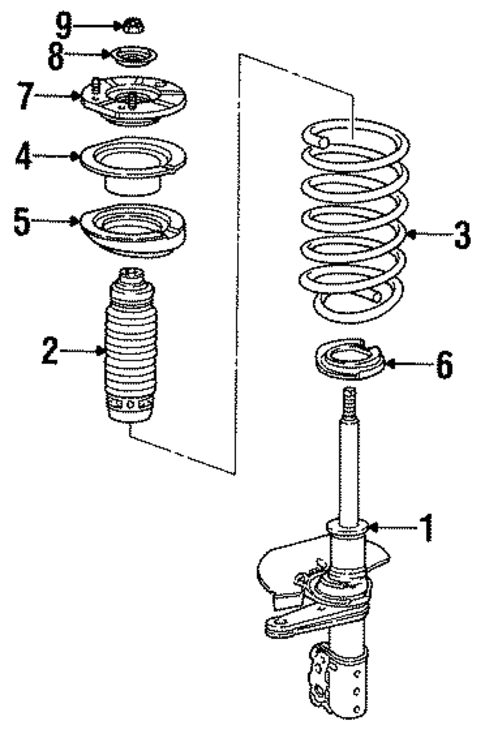 9
8
7
4
5
2
3
6
1