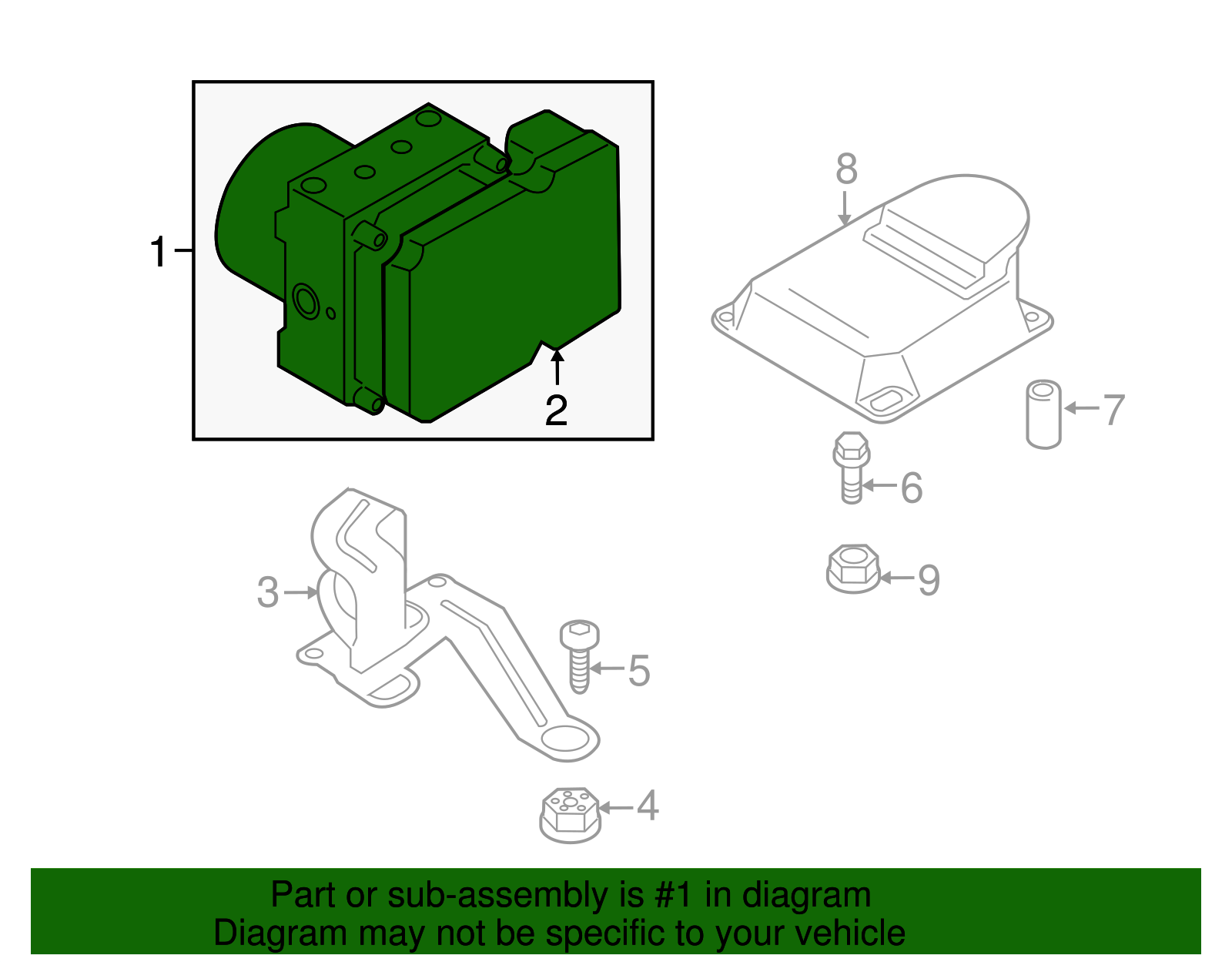 1
2
8
7
6
9
3
5
4

Part or sub-assembly is #1 in diagram
Diagram may not be specific to your vehicle