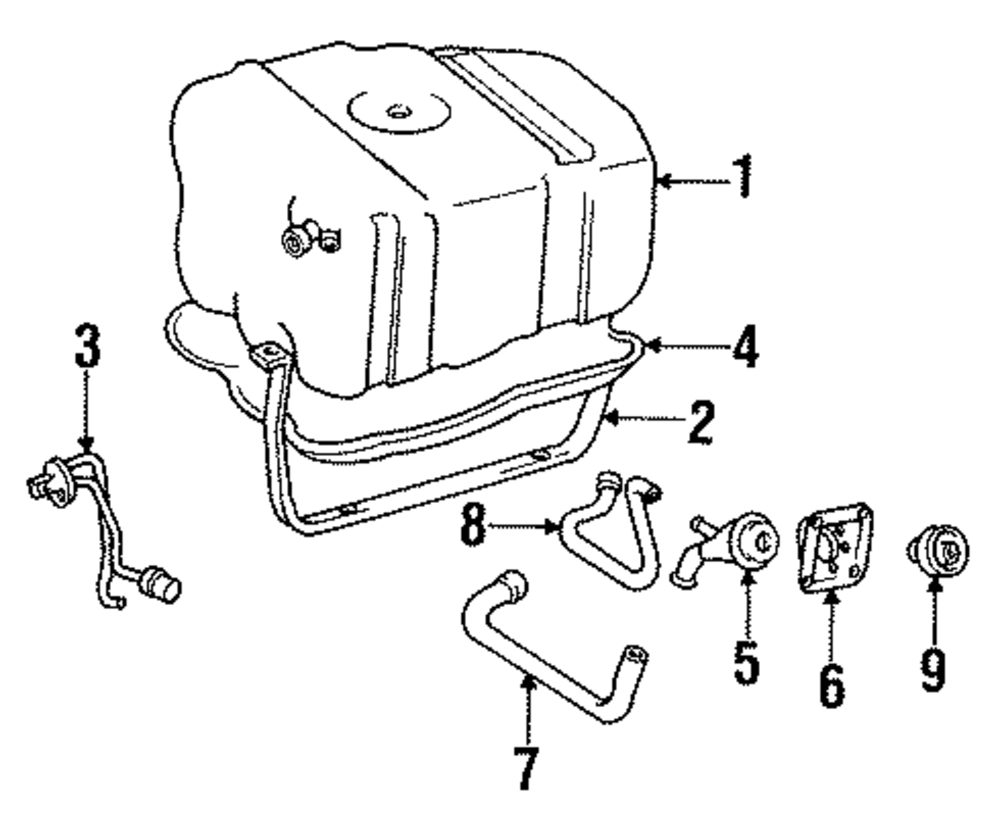 1
3
4
2
8
5
6
9
7