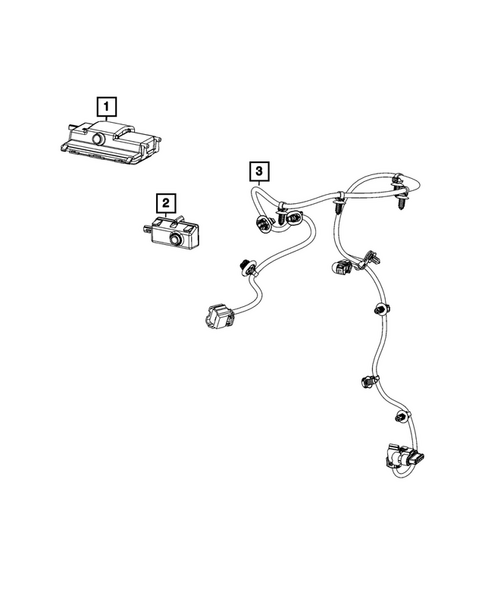 1
2
3