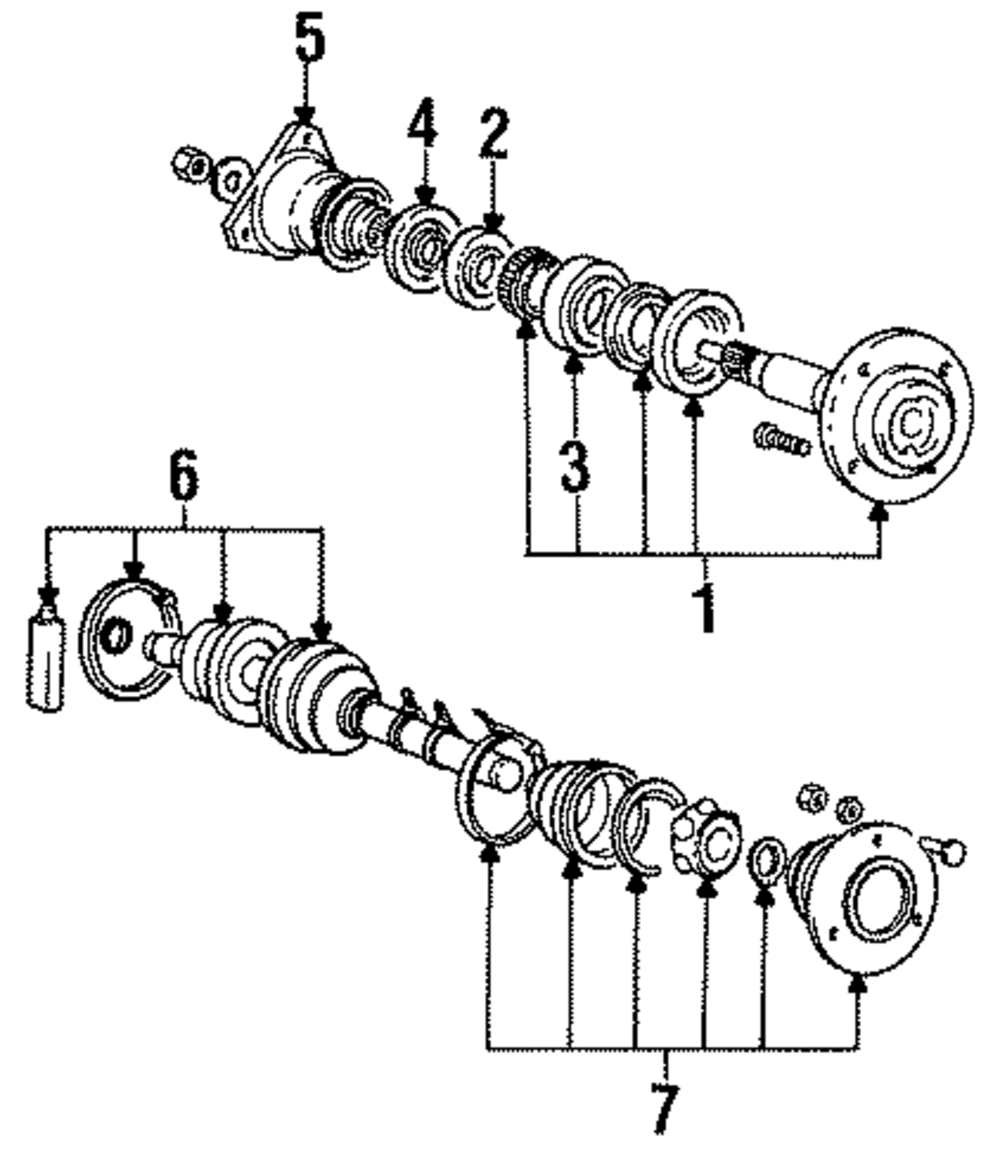 5
4
2
3
1
6
7