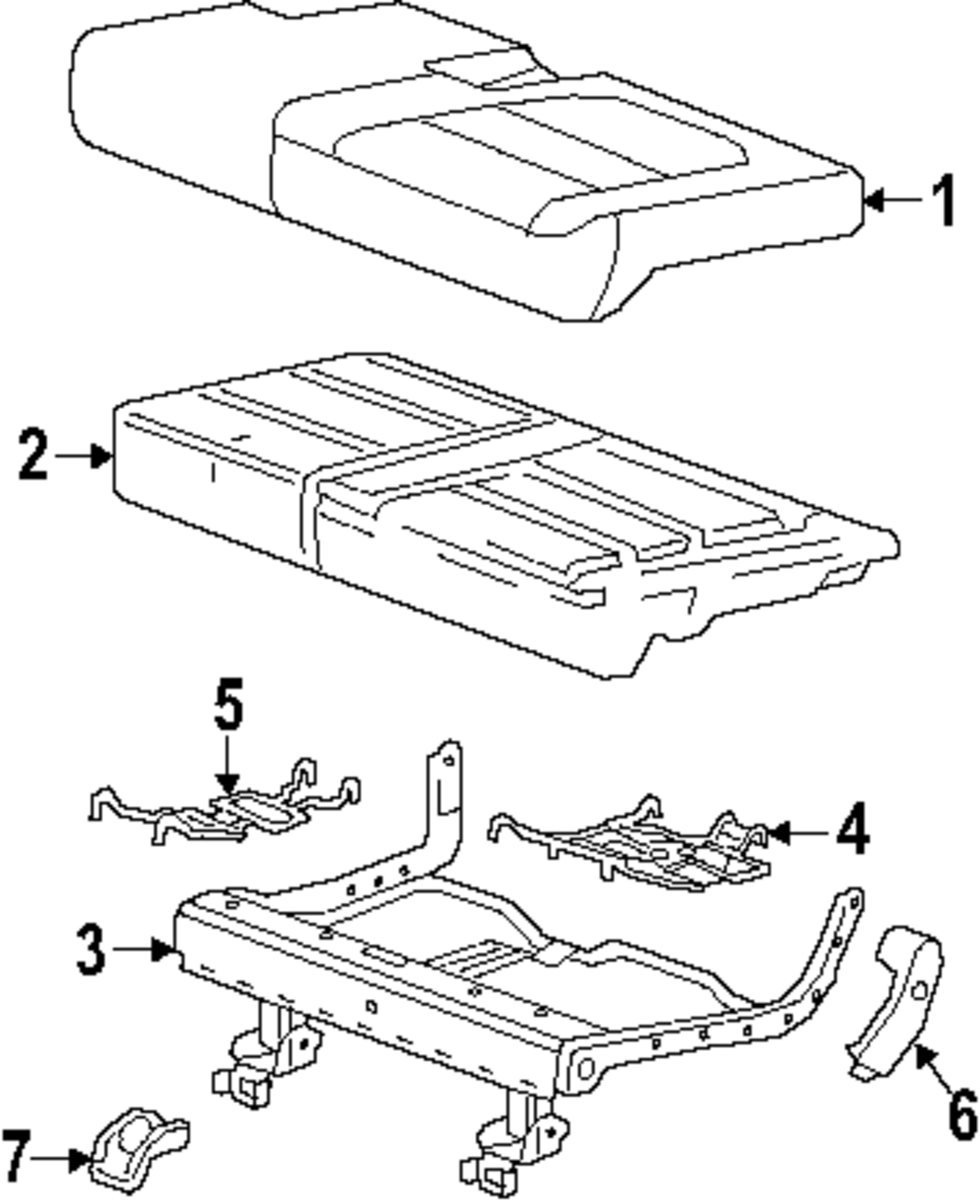 1
2
5
4
3
6
7