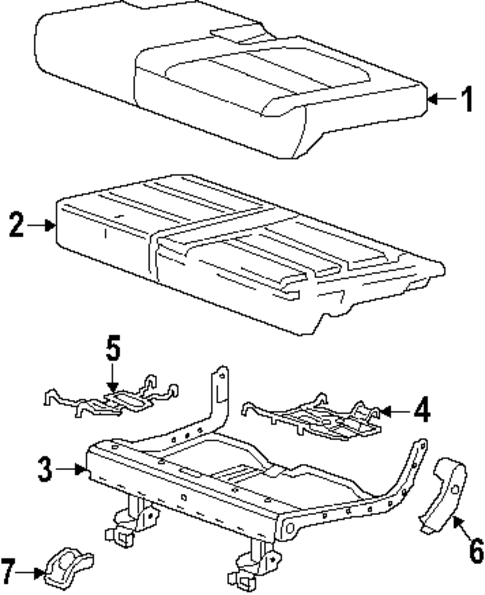 1
2
5
4
3
6
7