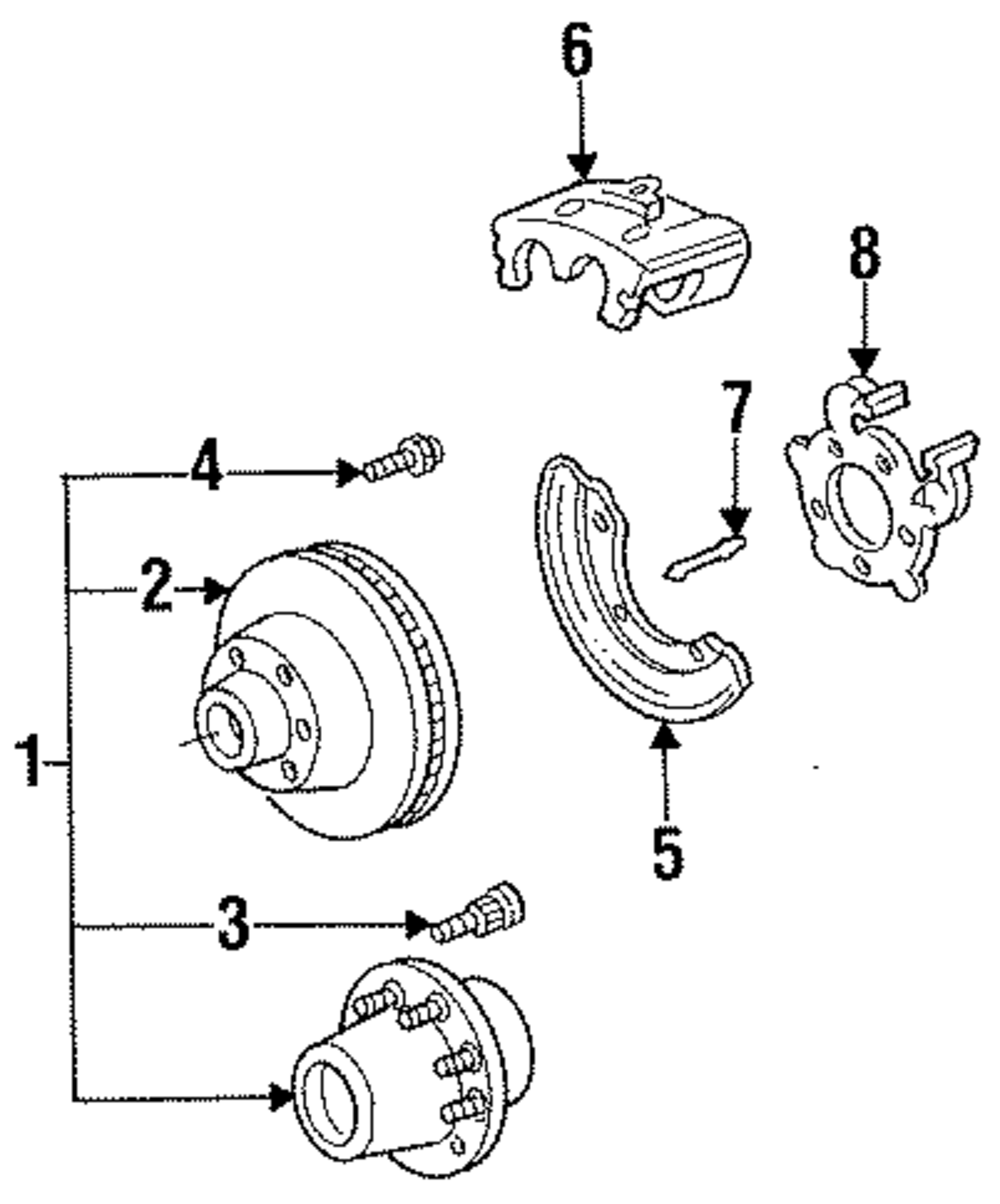 6
8
7
4
2
1
5
3