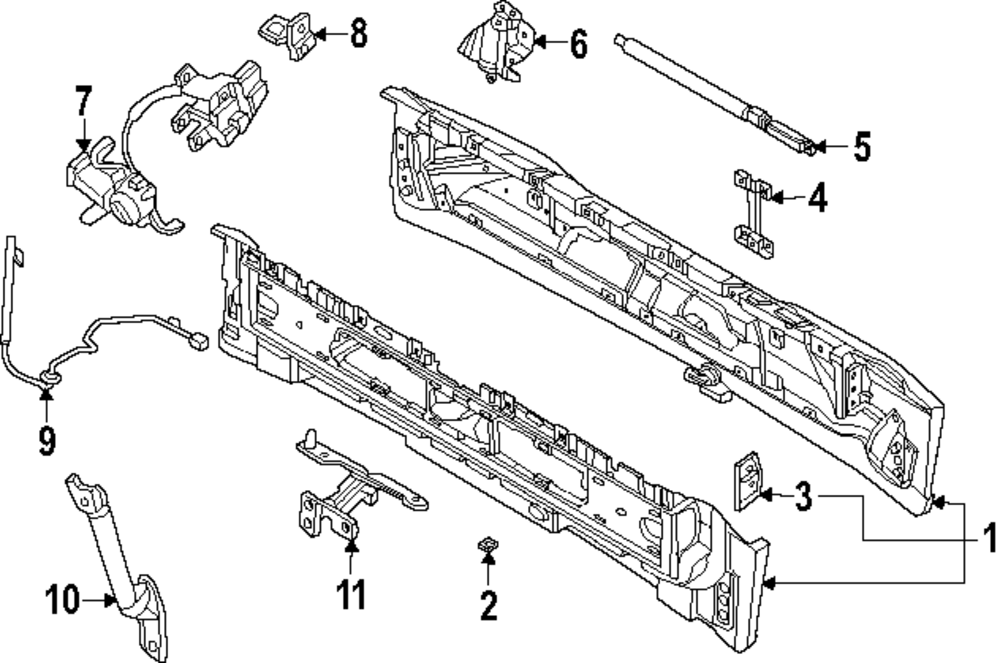 8
6
7
5
4
9
3
1
10
11
2