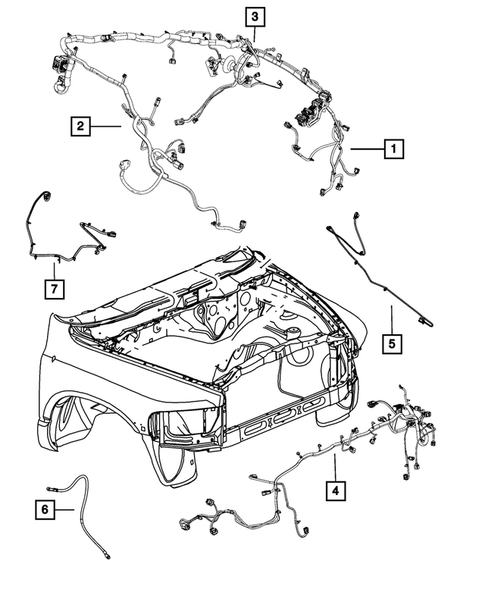 3
2
1
7
5
4
6