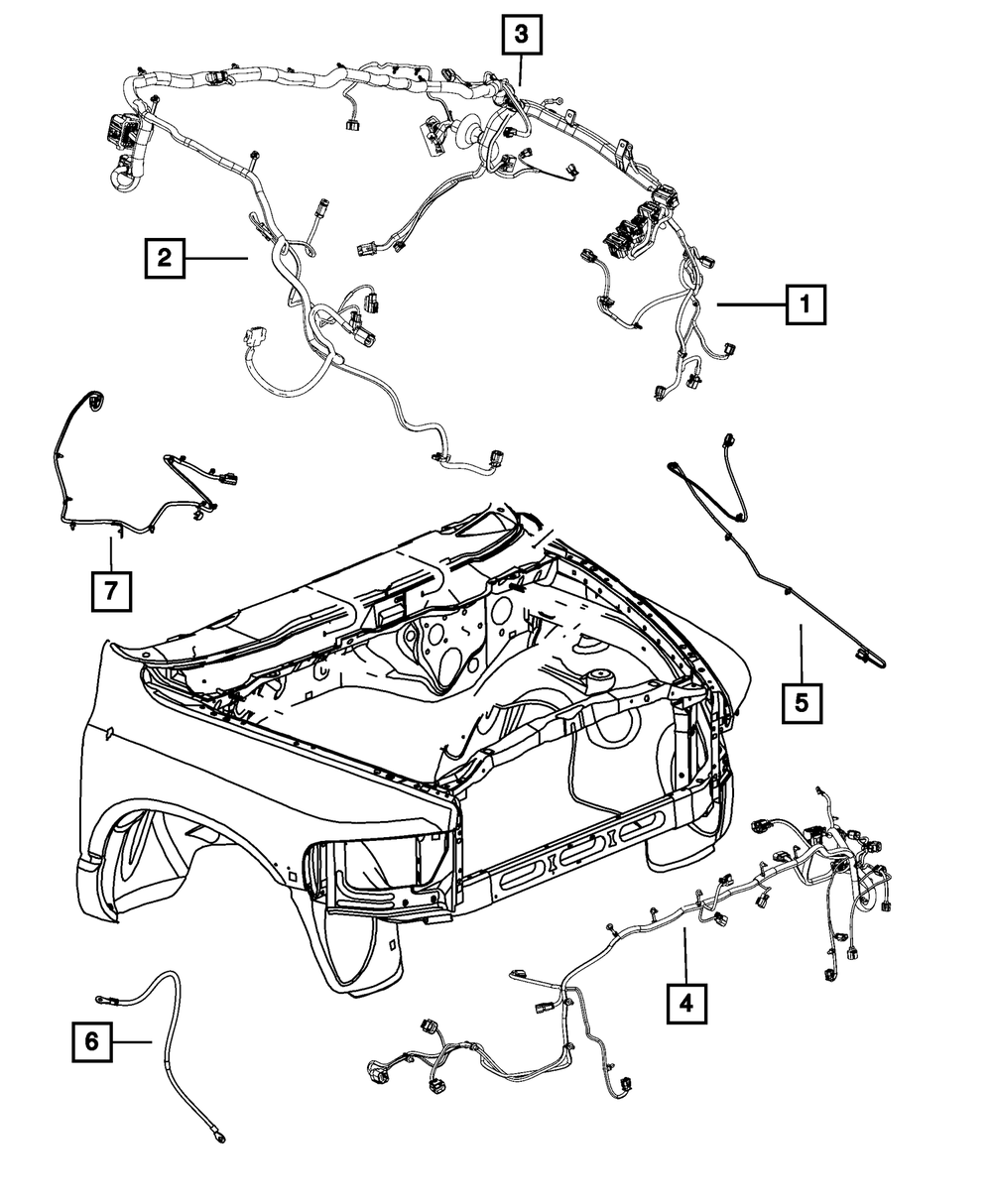 3
2
1
7
5
4
6