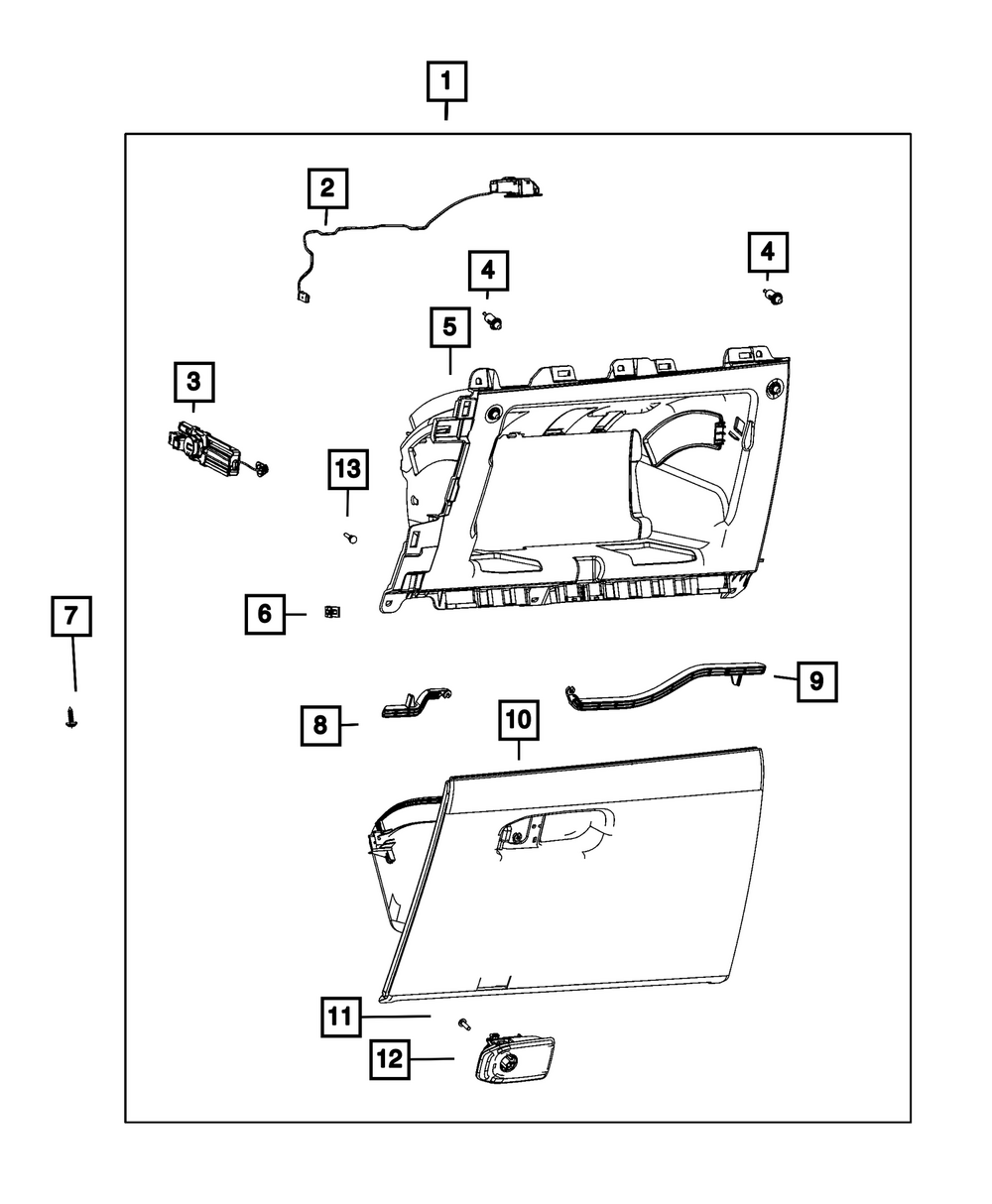 1
2
4
4
5
3
13
6
7
9
8
10
11
12