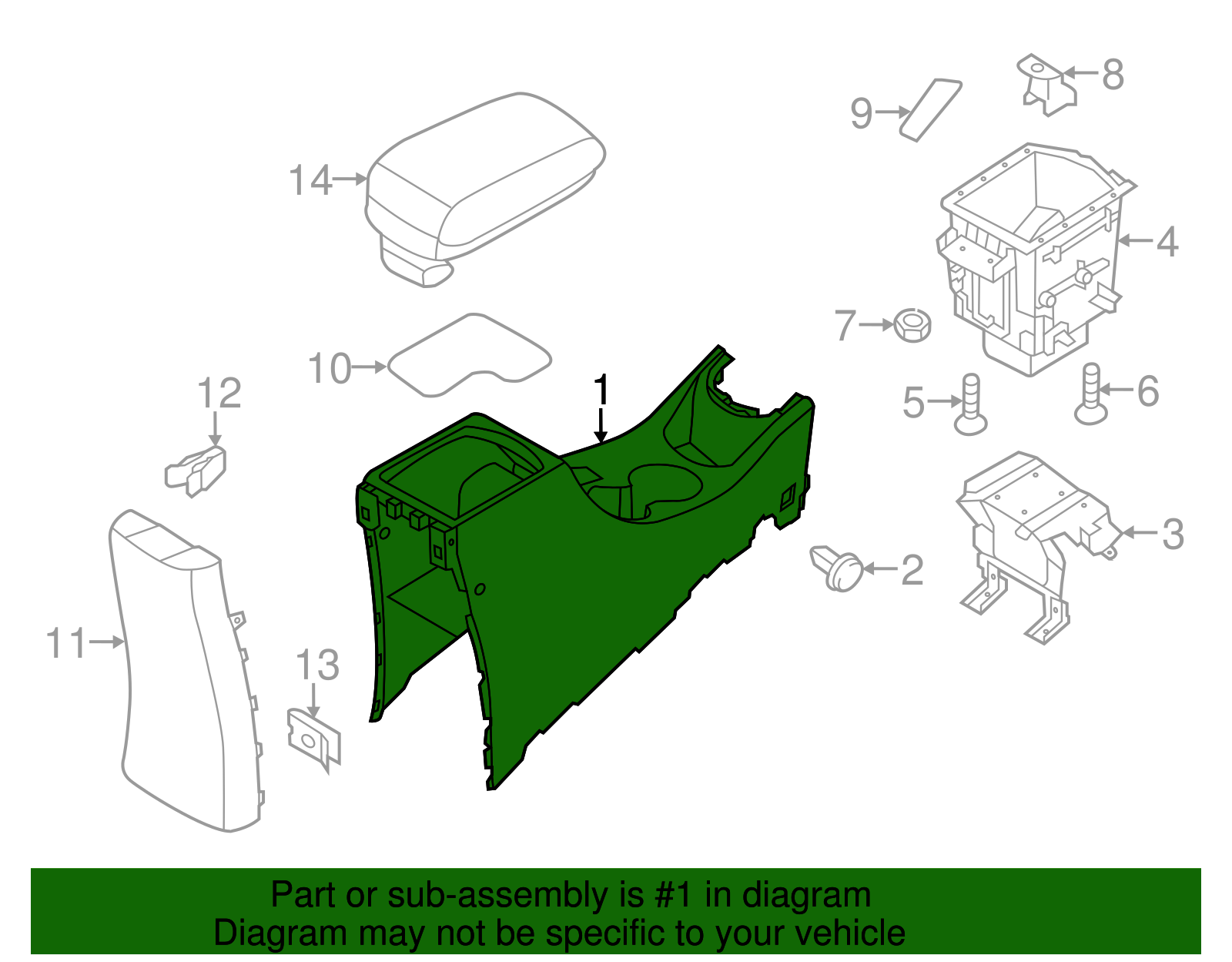 8
9
14
4
7
10
1
12
5
6
3
2
11
13

Part or sub-assembly is #1 in diagram
Diagram may not be specific to your vehicle