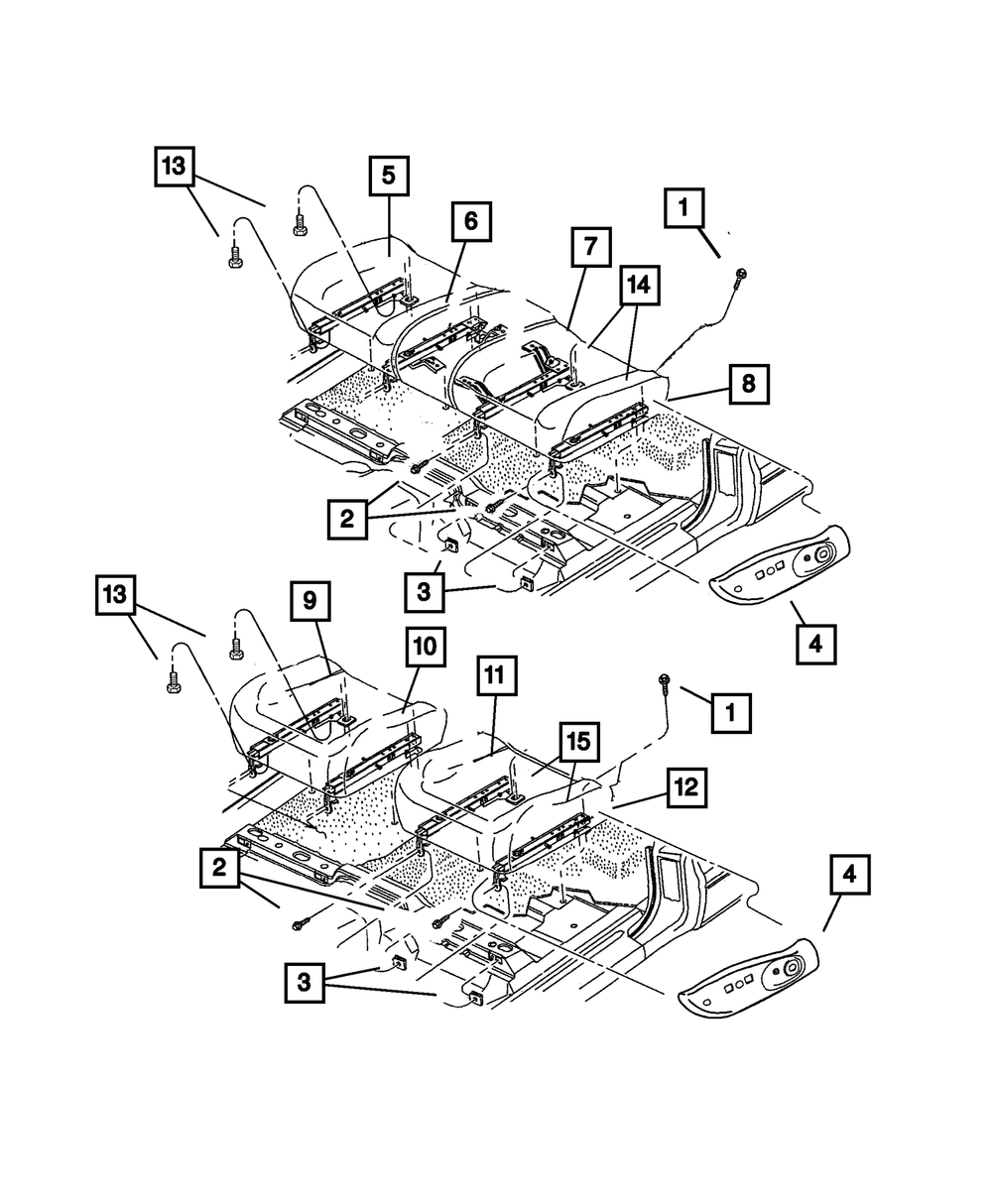 13
5
6
1
7
14
8
2
3
4
13
9
10
11
1
15
12
2
4
3