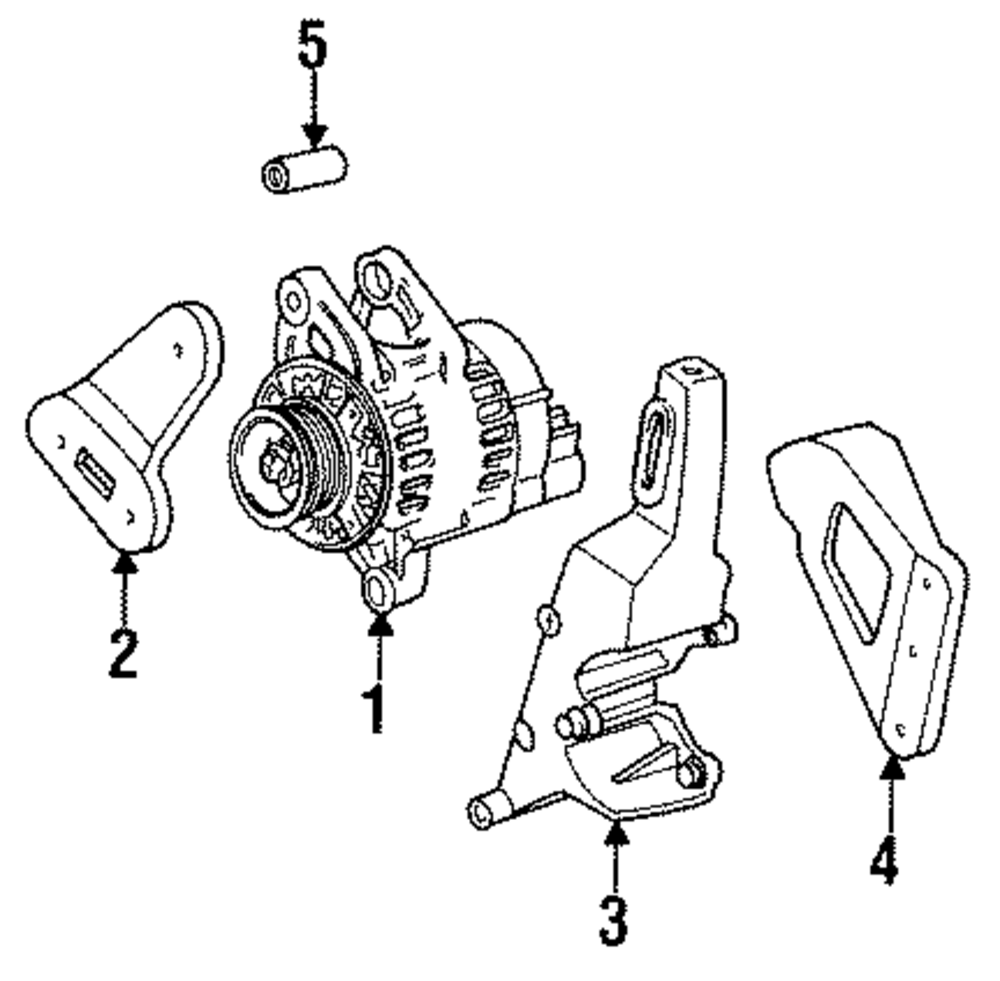 5

2

1

3

4