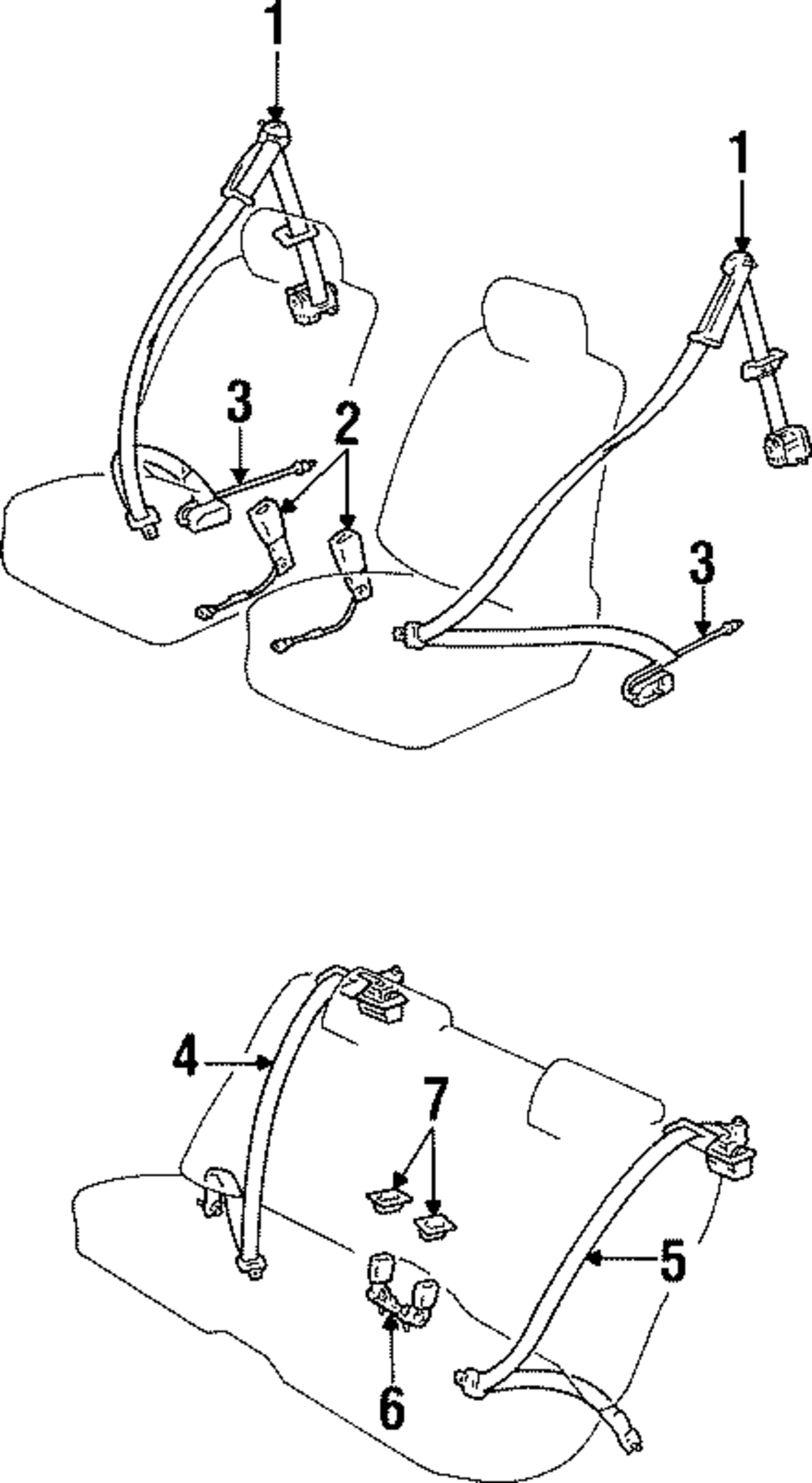 1
1
3
2
3
4
7
5
6