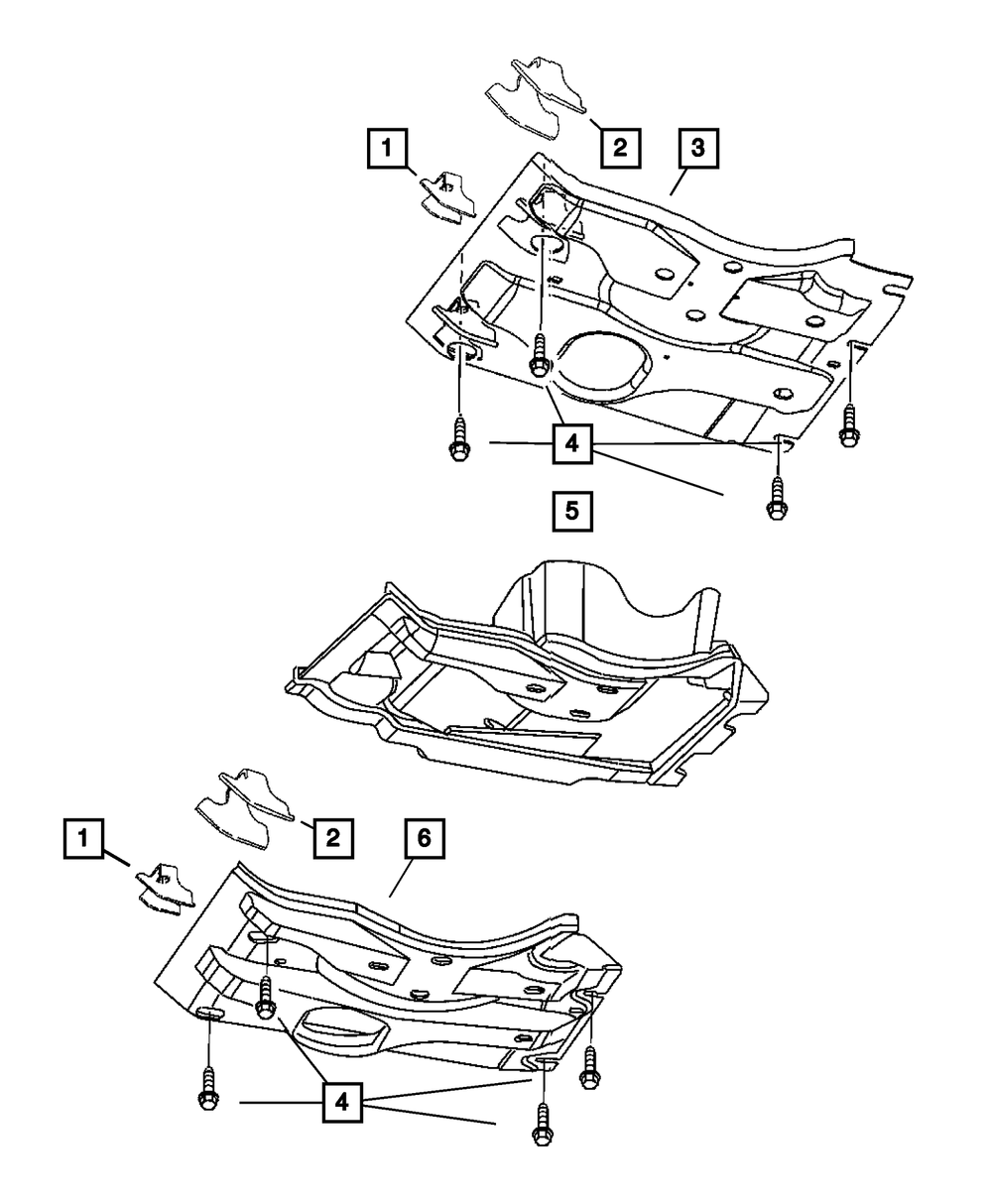 1
2
3
4
5
1
2
6
4