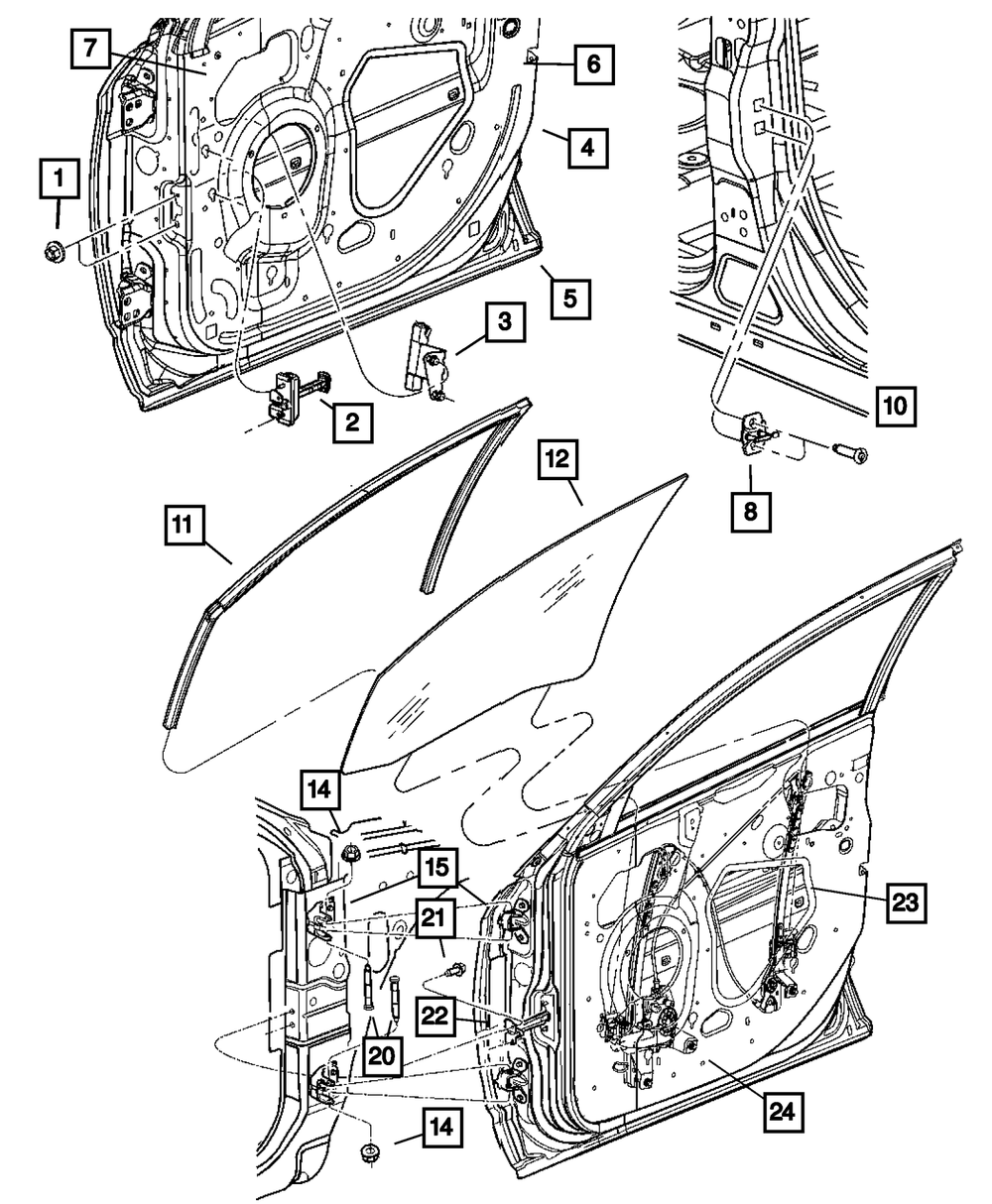 7
6
4
1
5
3
2
10
8
12
11
14
15
21
23
22
20
24
14