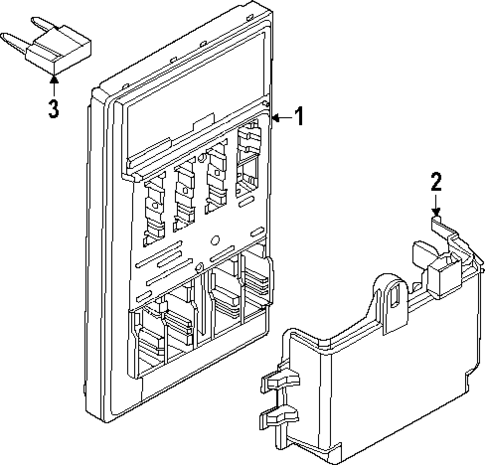 3
1
2