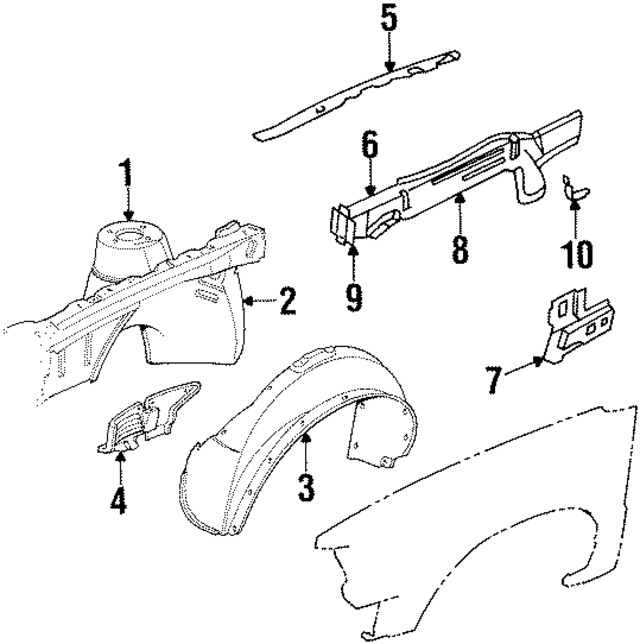 5
6
1
8
10
9
2
7
4
3