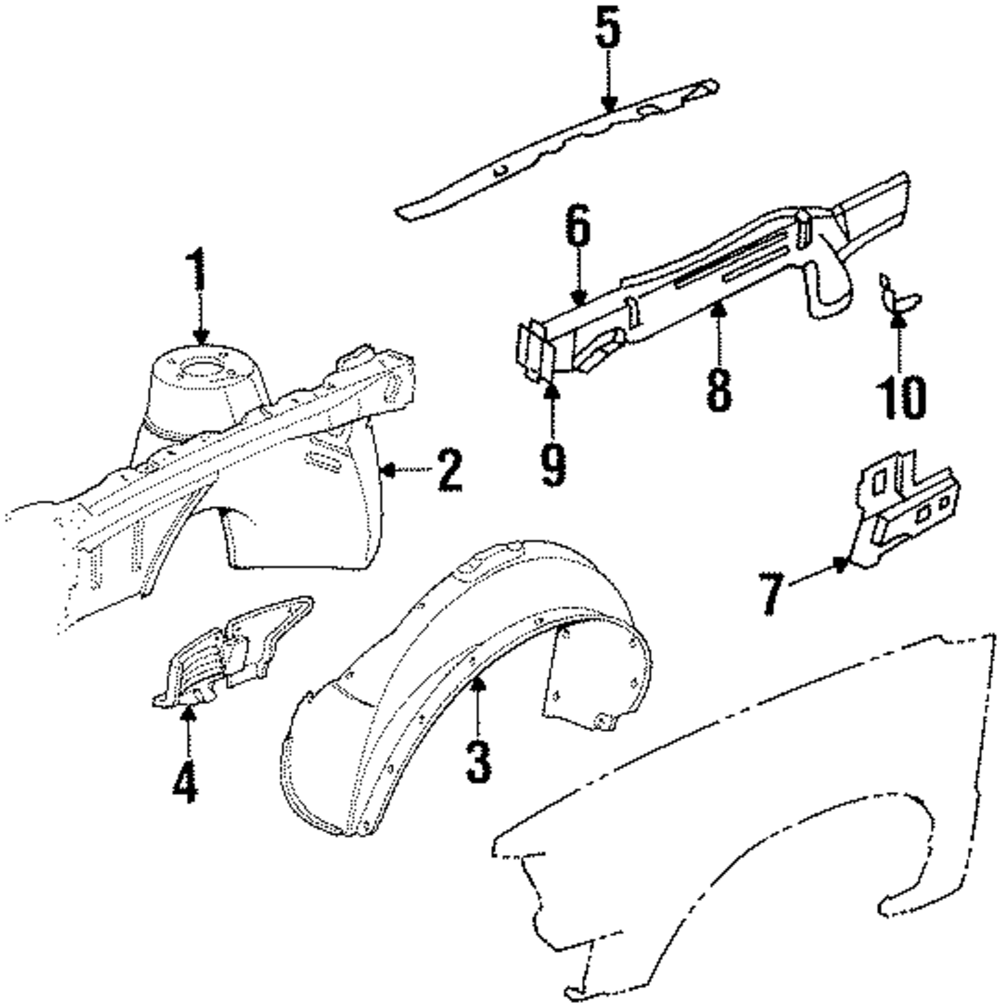 5
6
1
8
10
9
2
7
4
3