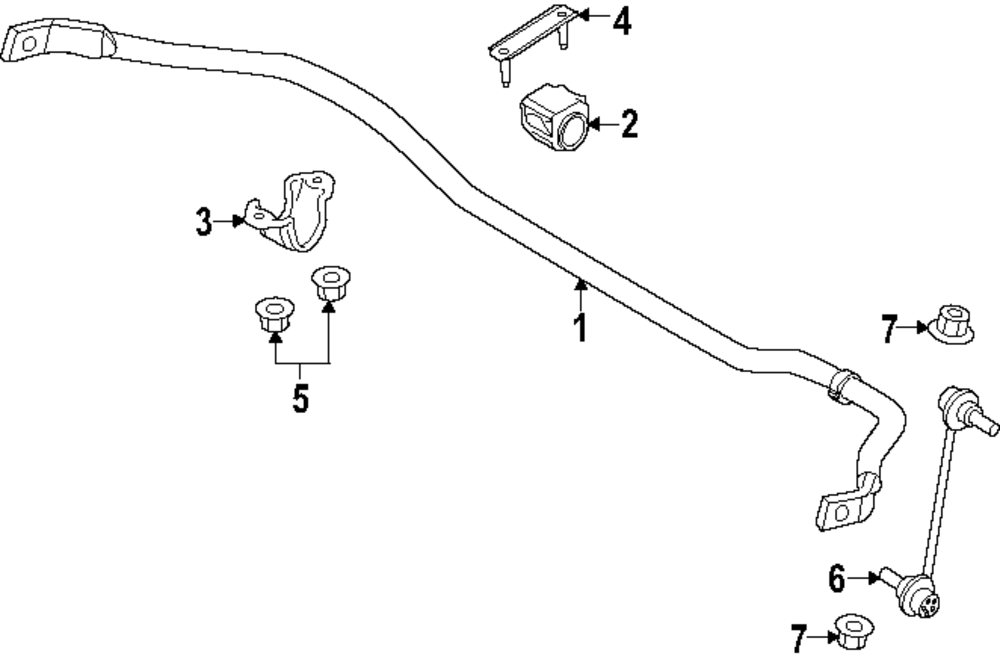 4
2
3
1
7
5
6
7