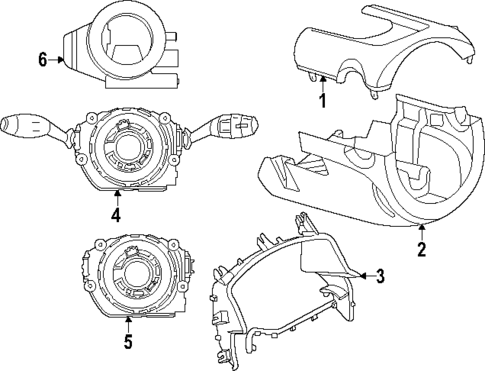 6
1
4
2
3
5