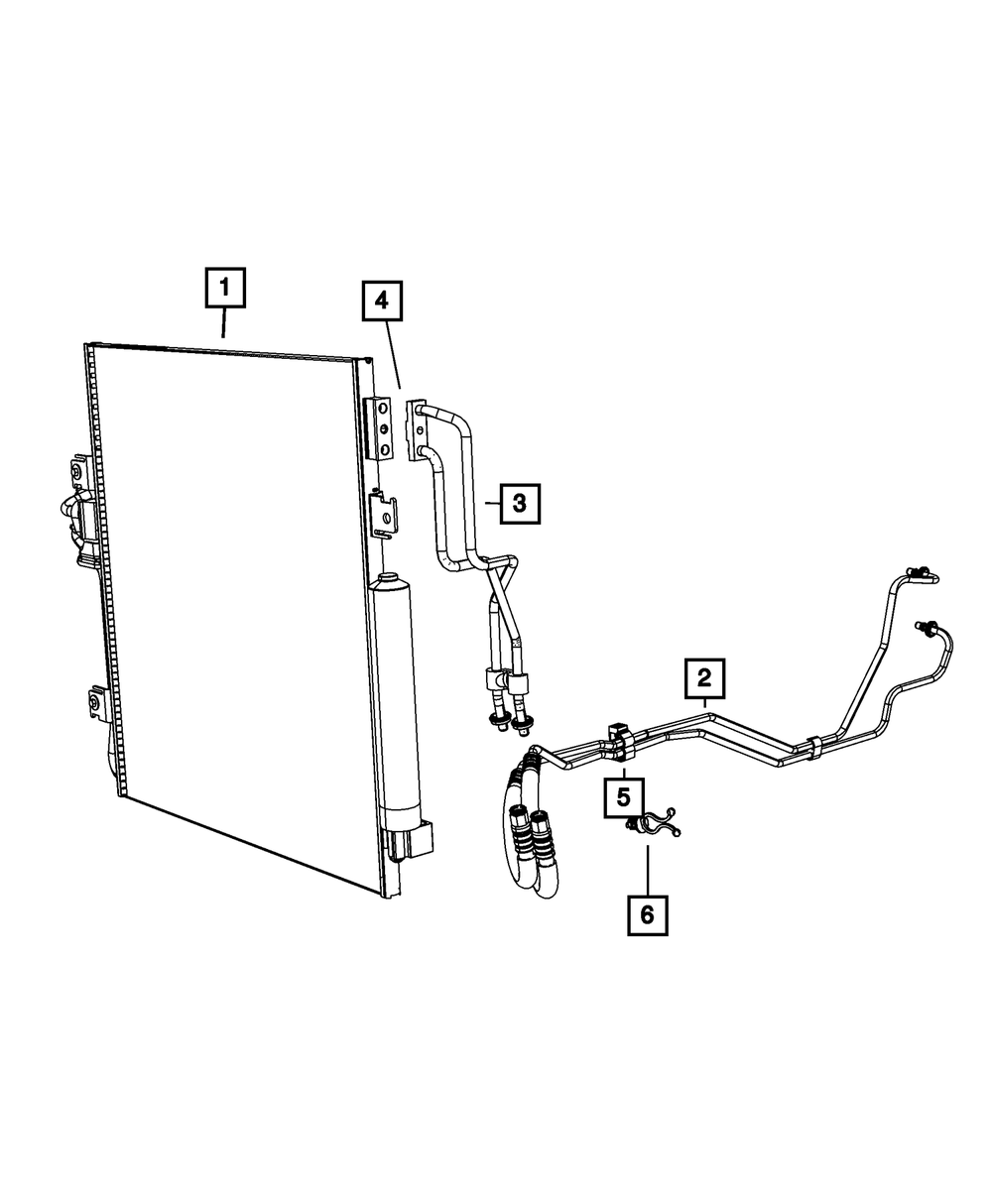 1
4
3
2
5
6