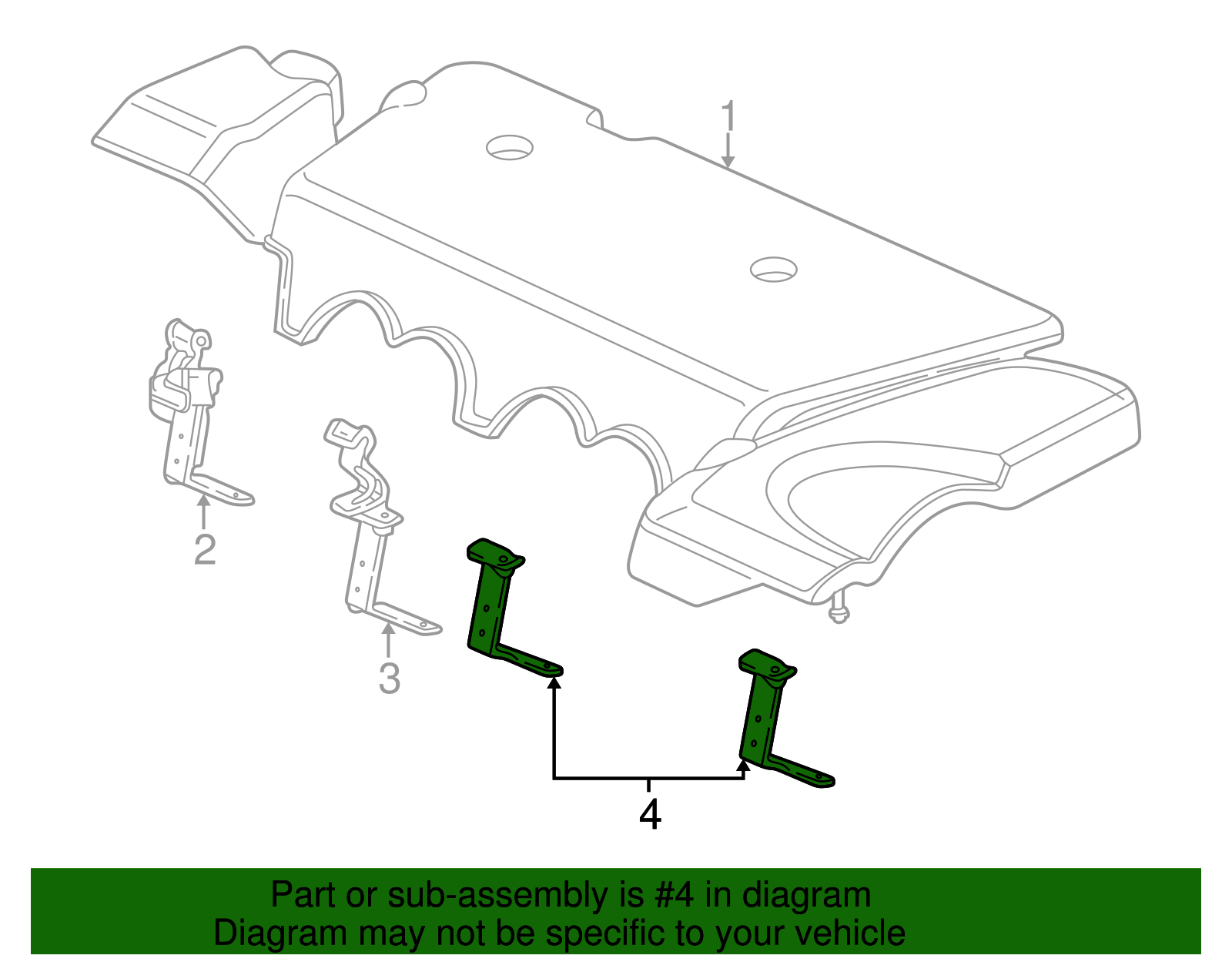 1
2
3
4
Part or sub-assembly is #4 in diagram
Diagram may not be specific to your vehicle