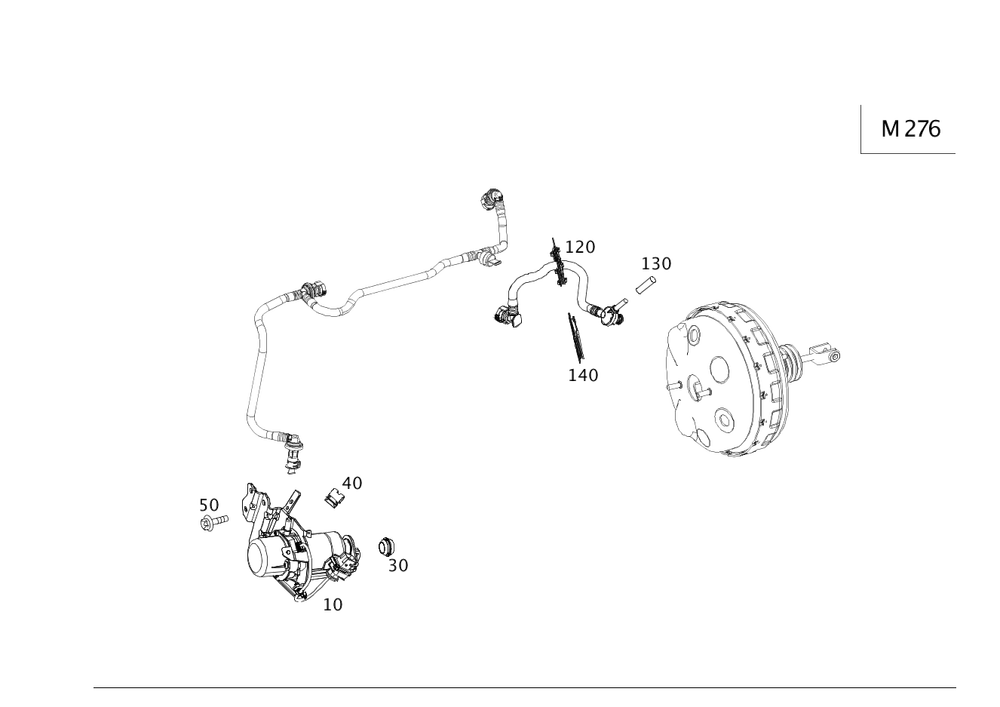 M 276

120
130
140
40
50
30
10