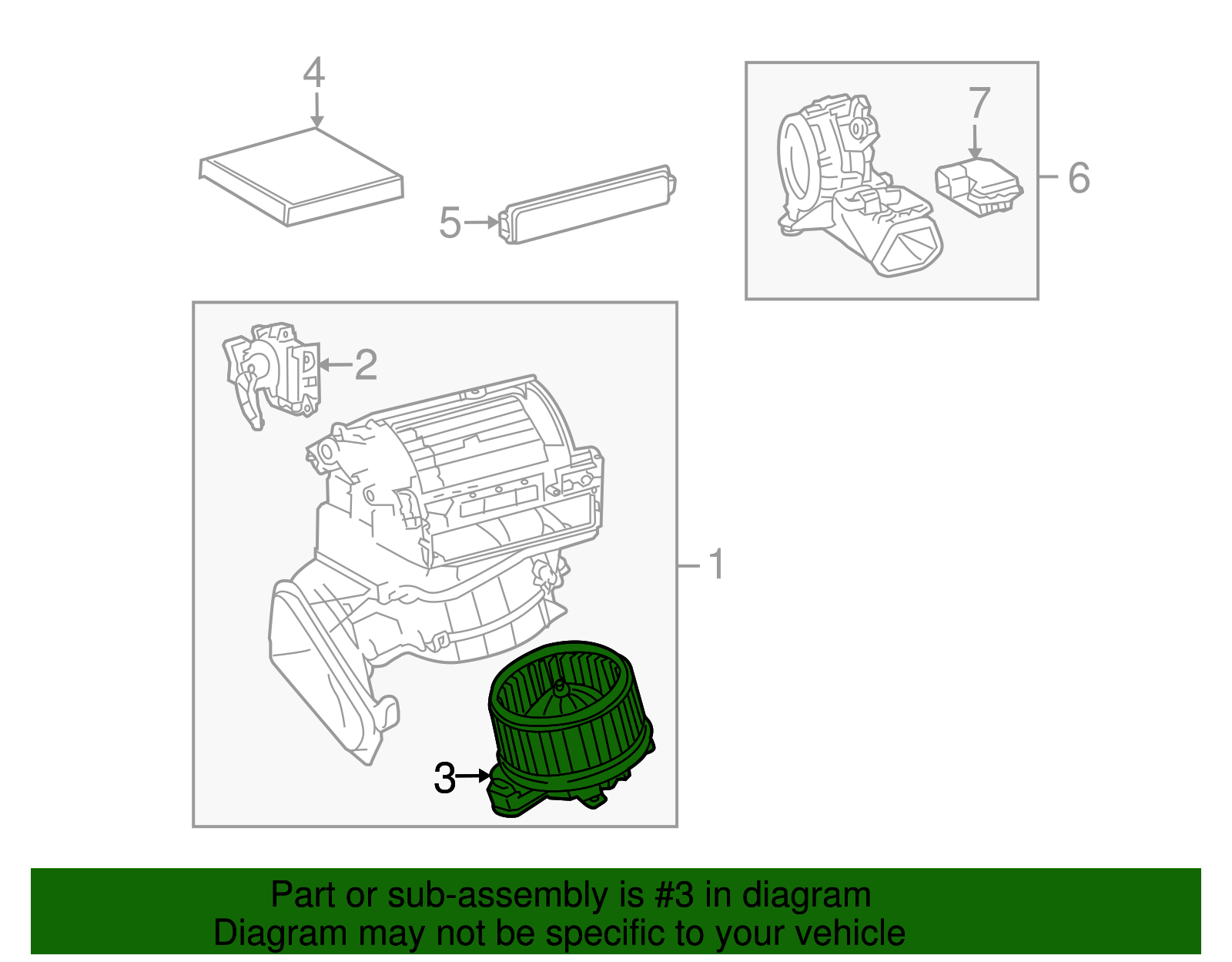 4

5

7

6

2

1

3

Part or sub-assembly is #3 in diagram
Diagram may not be specific to your vehicle