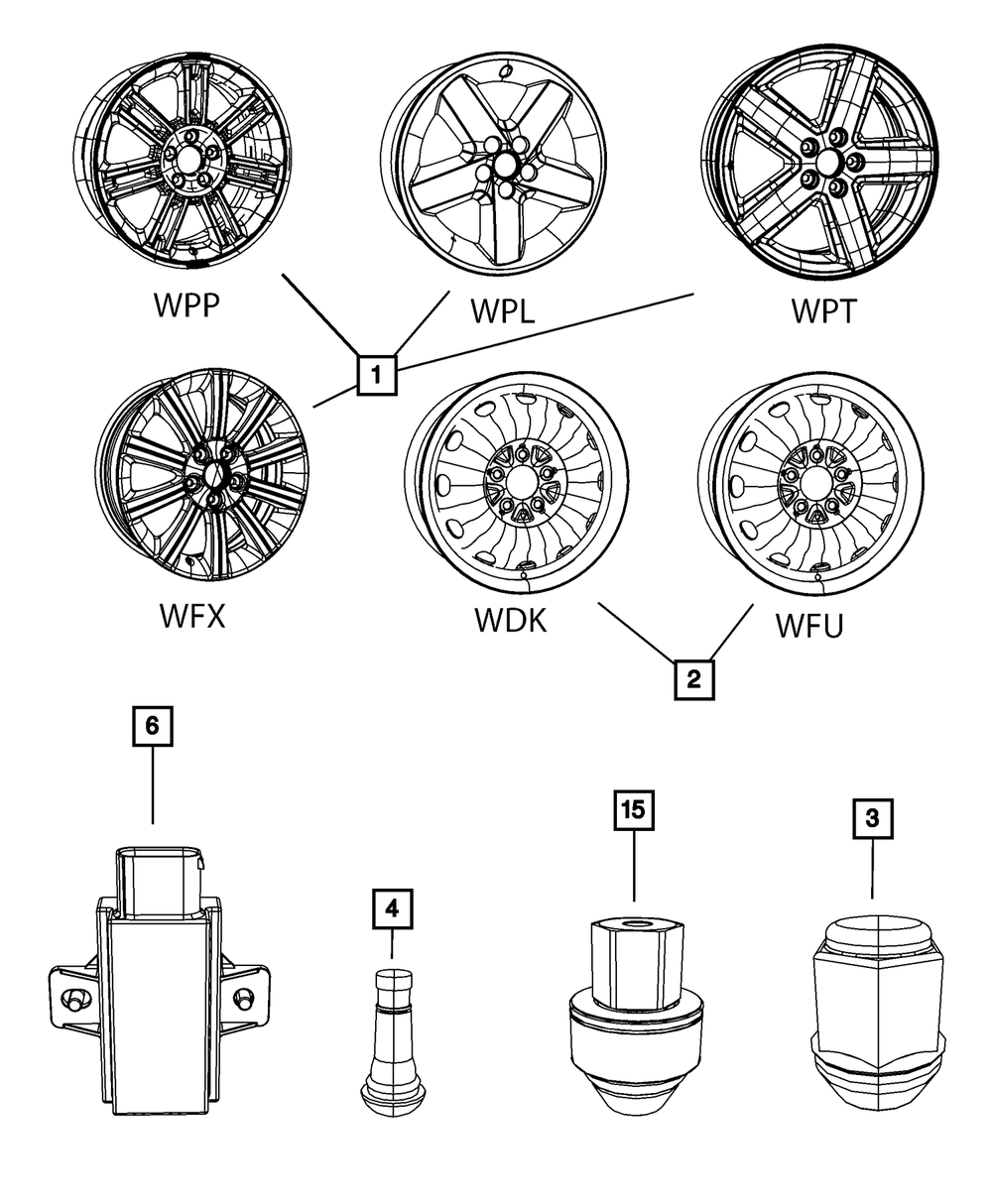 WPP
WPL
WPT
1
WFX
WDK
WFU
2
6
4
15
3