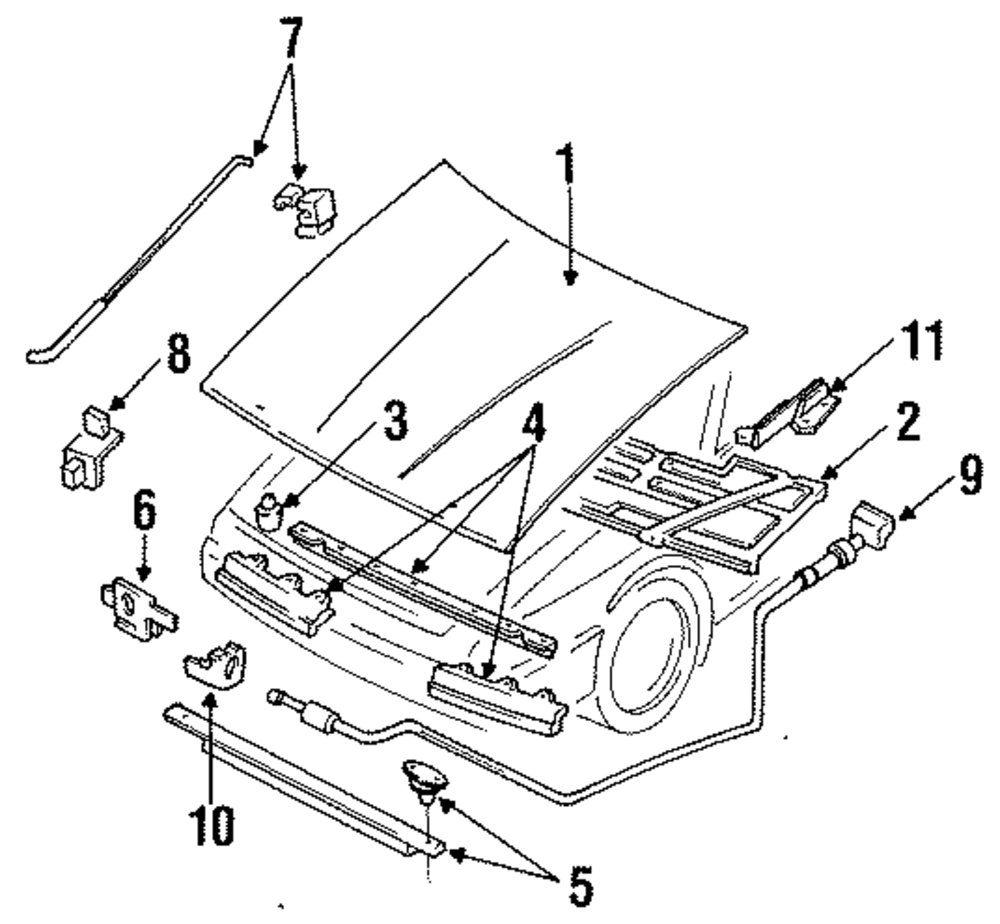 7
1
8
11
3
4
2
9
6
10
5