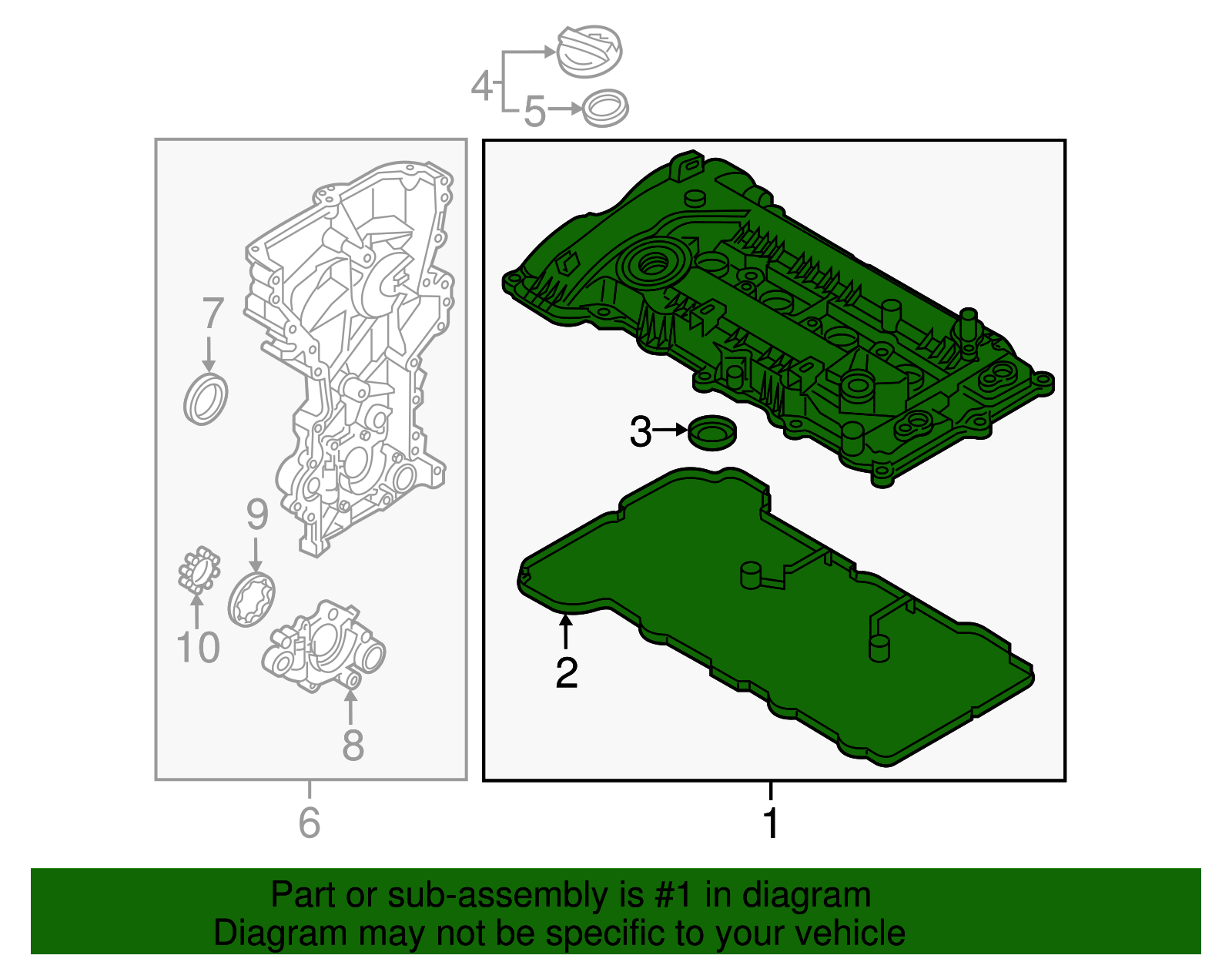 4
5
7
9
10
8
6
3
2
1

Part or sub-assembly is #1 in diagram
Diagram may not be specific to your vehicle